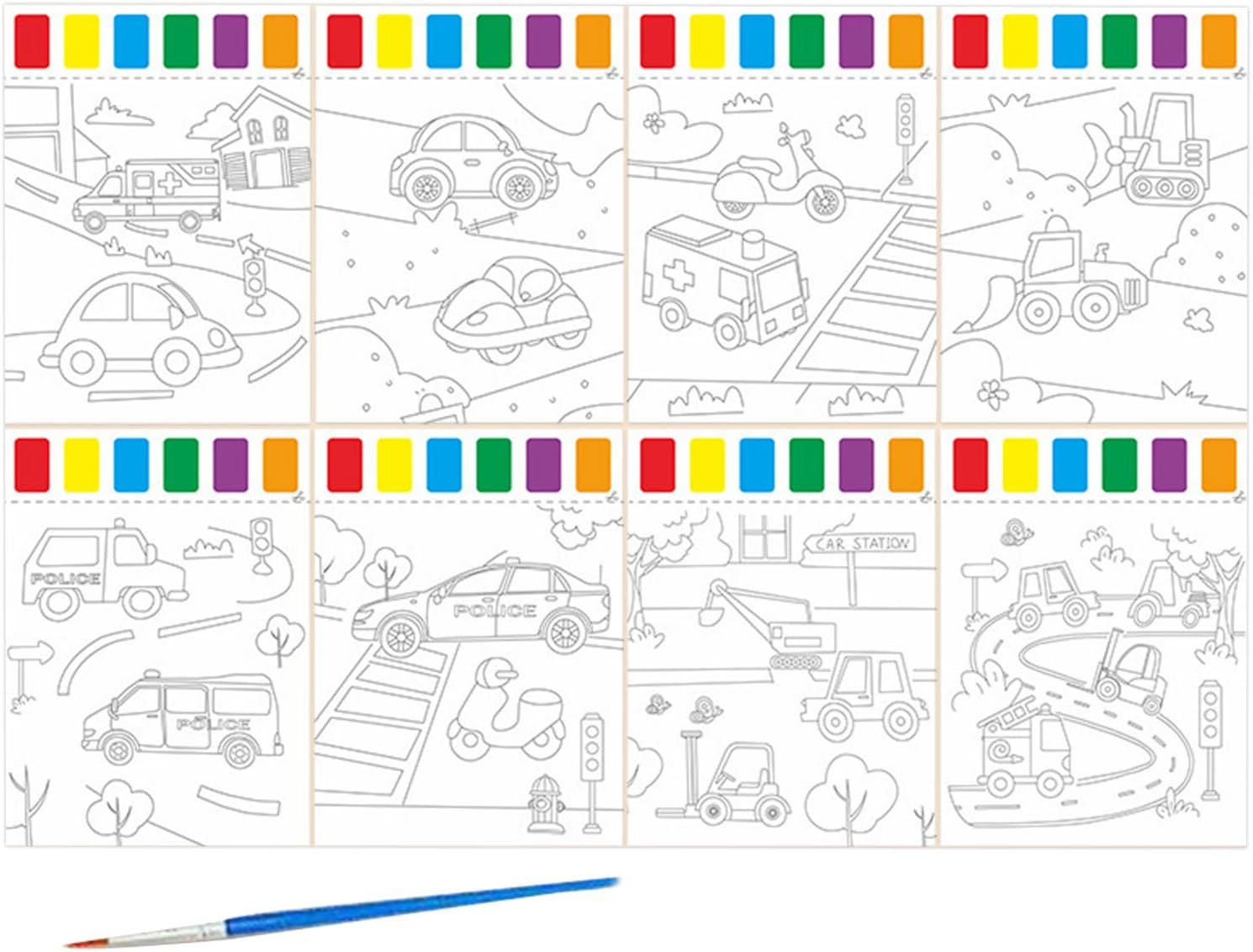 POLICE

POLICE

POLICE

CAR STATION