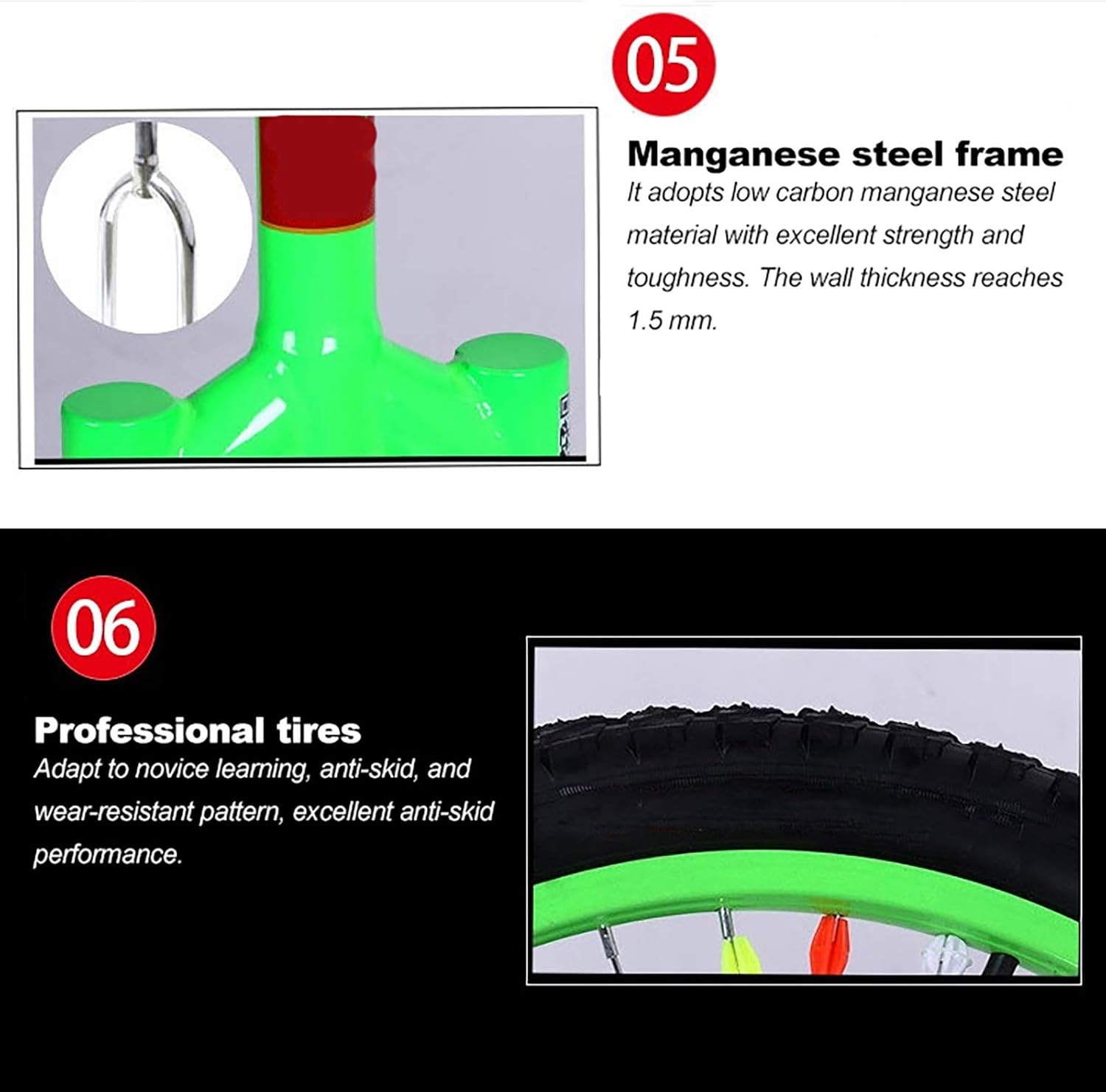 05

Manganese steel frame

It adopts low carbon manganese steel material with excellent strength and toughness. The wall thickness reaches 1.5 mm.

06

Professional tires

Adapt to novice learning, anti-skid, and wear-resistant pattern, excellent anti-skid performance.