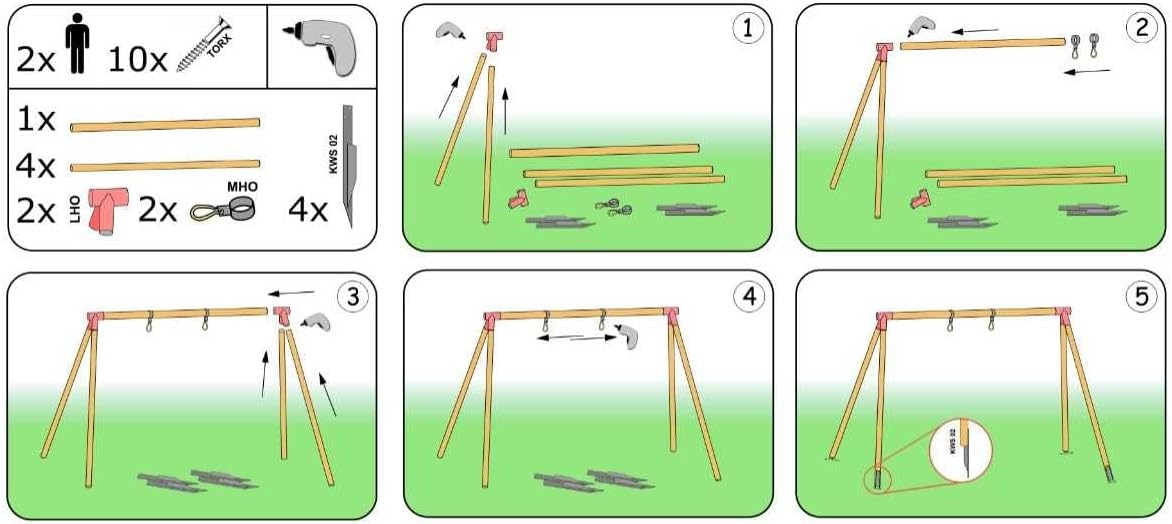 2x 10x TORX

1x

4x

2x LHO 2x MHO 4x KWS 02

1

2

3

4

5

KWS 02