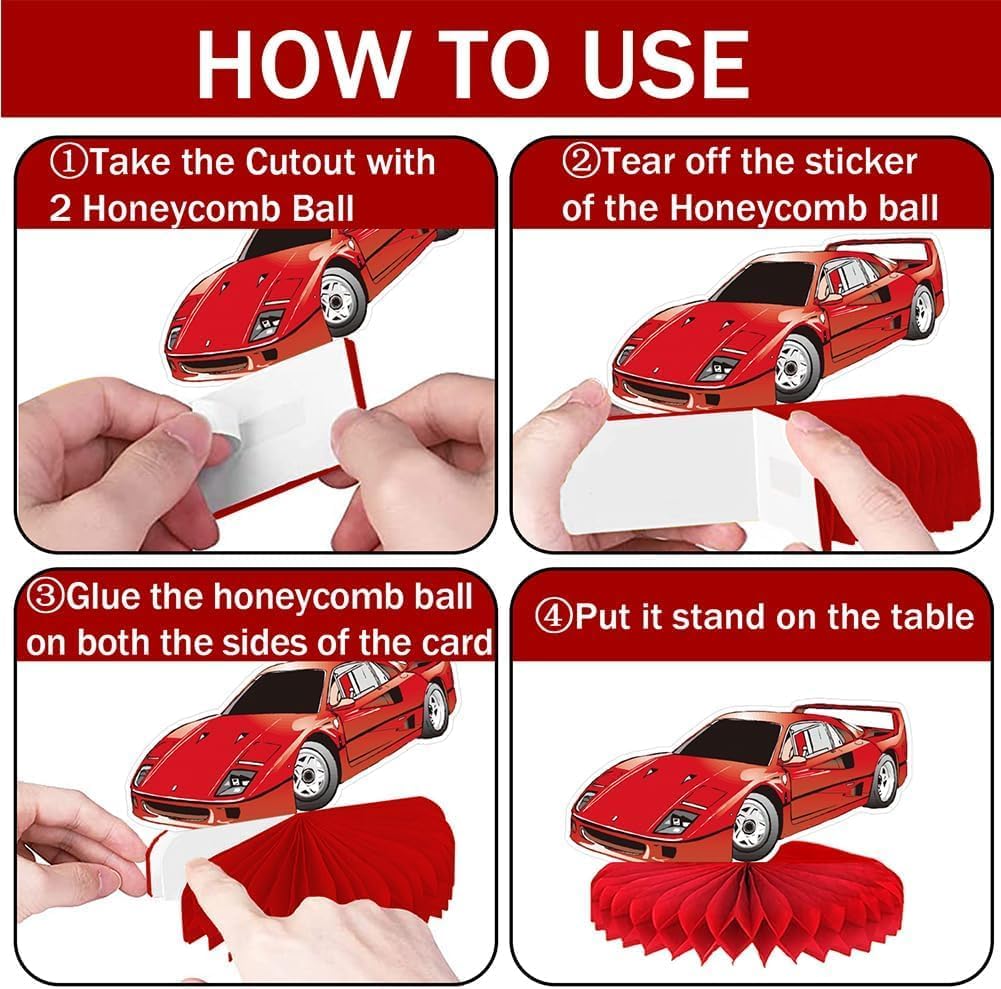 HOW TO USE

①Take the Cutout with 2 Honeycomb Ball

②Tear off the sticker of the Honeycomb ball

③Glue the honeycomb ball on both the sides of the card

④Put it stand on the table