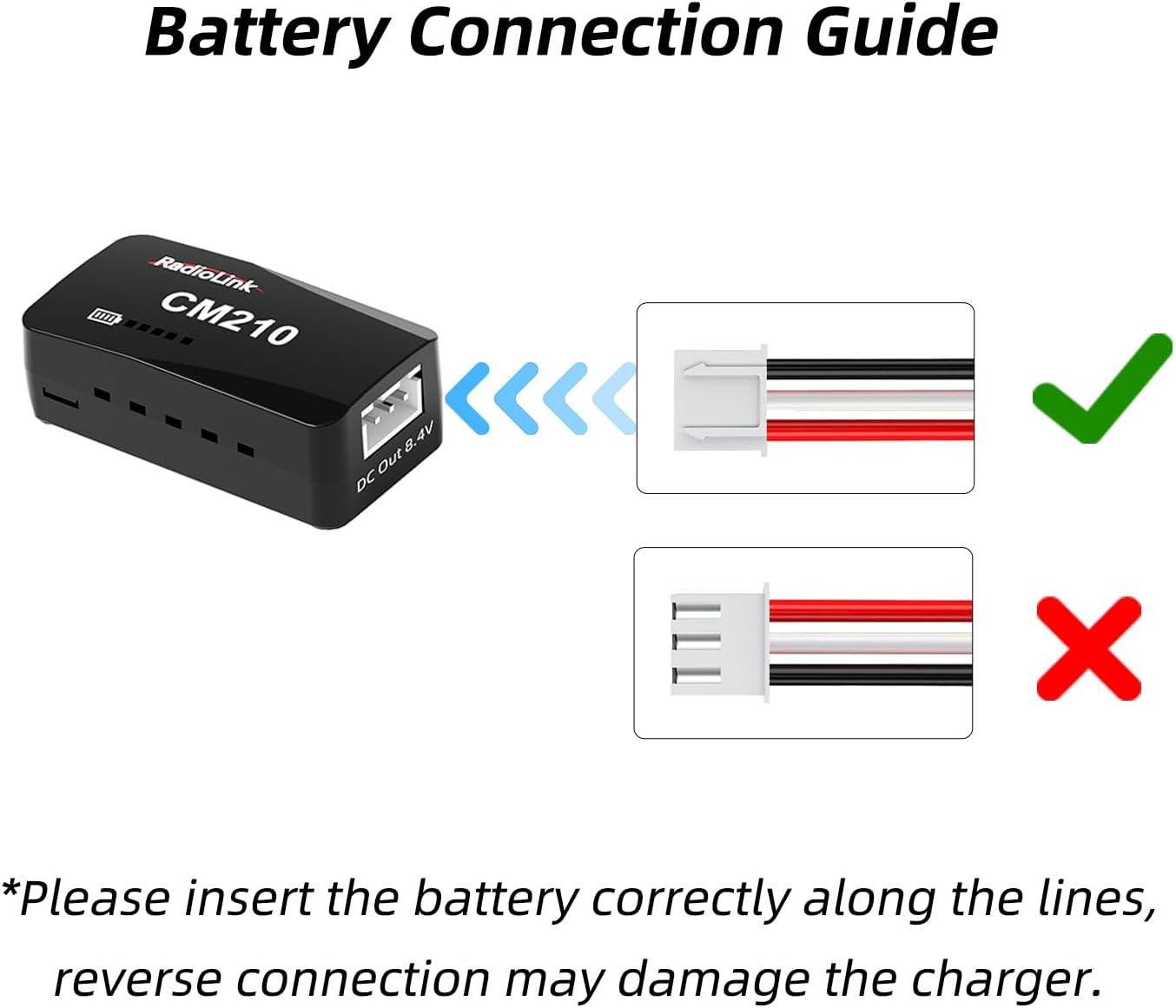 Battery Connection Guide

RadioLink
CM210

DC Out 8.4V

*Please insert the battery correctly along the lines, reverse connection may damage the charger.