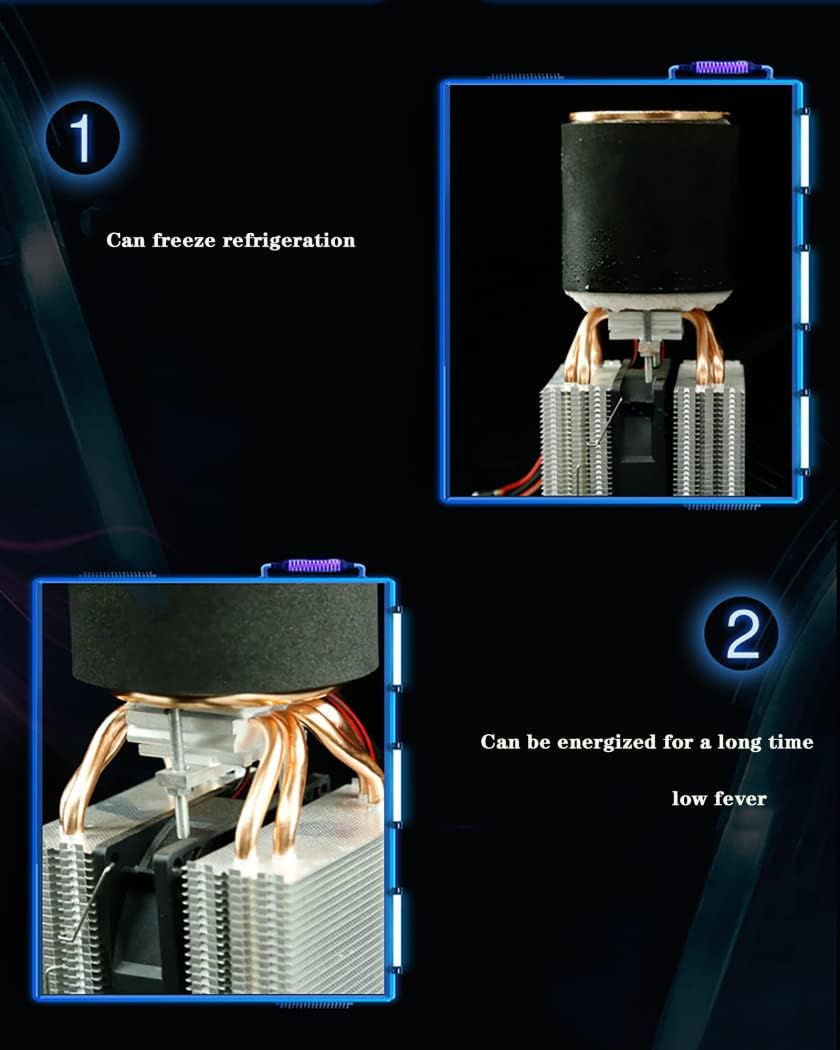 1

Can freeze refrigeration

2

Can be energized for a long time

low fever