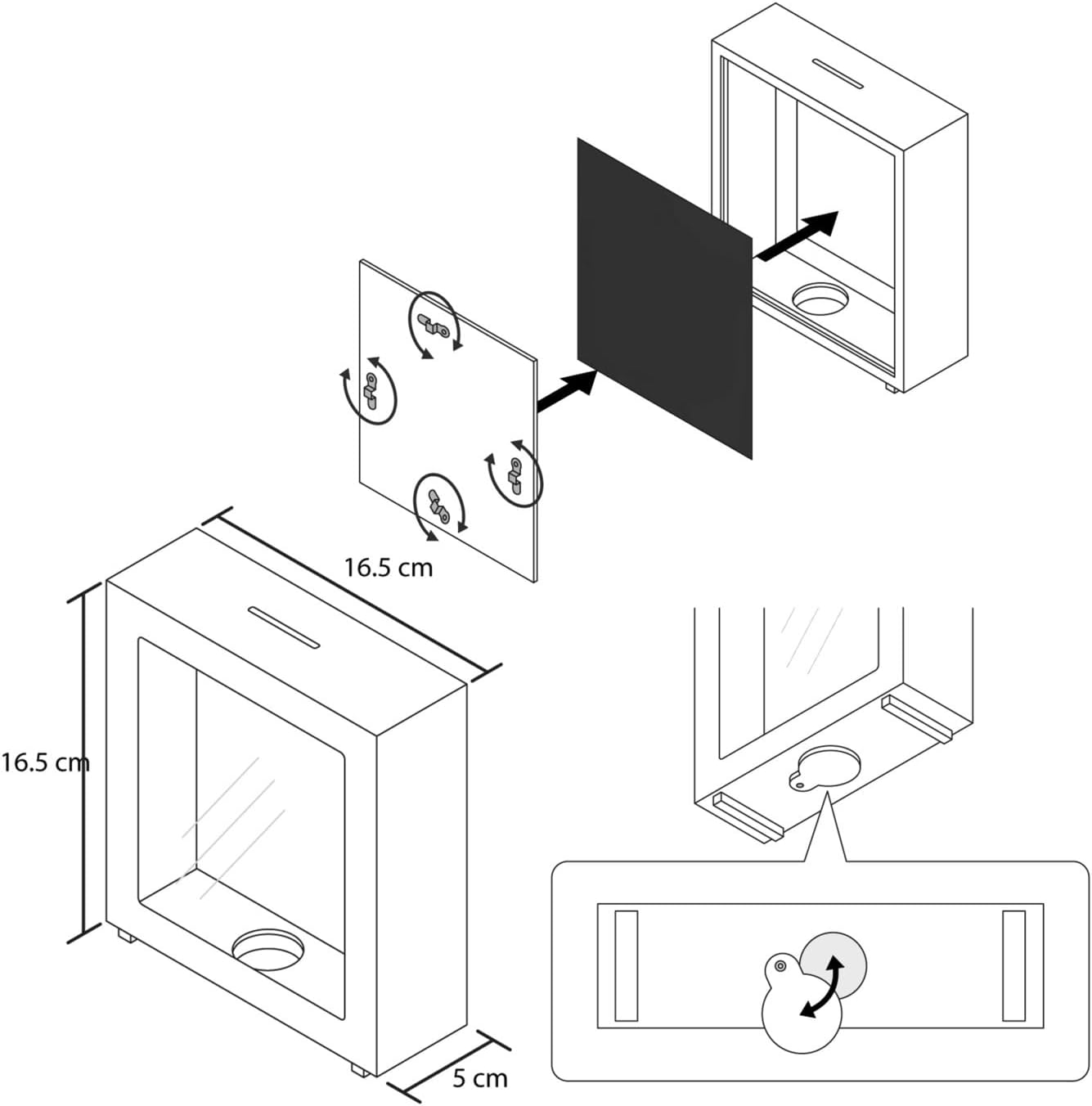 16.5 cm

16.5 cm

5 cm