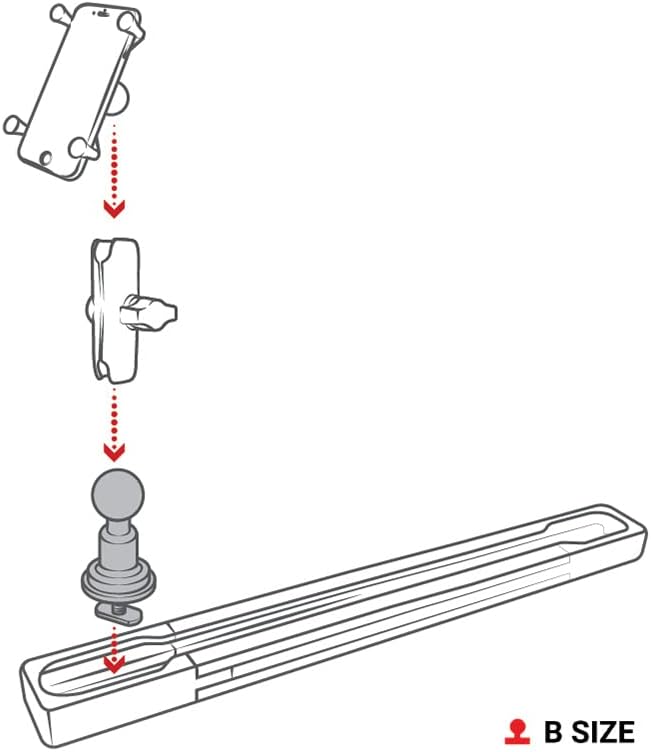 B SIZE