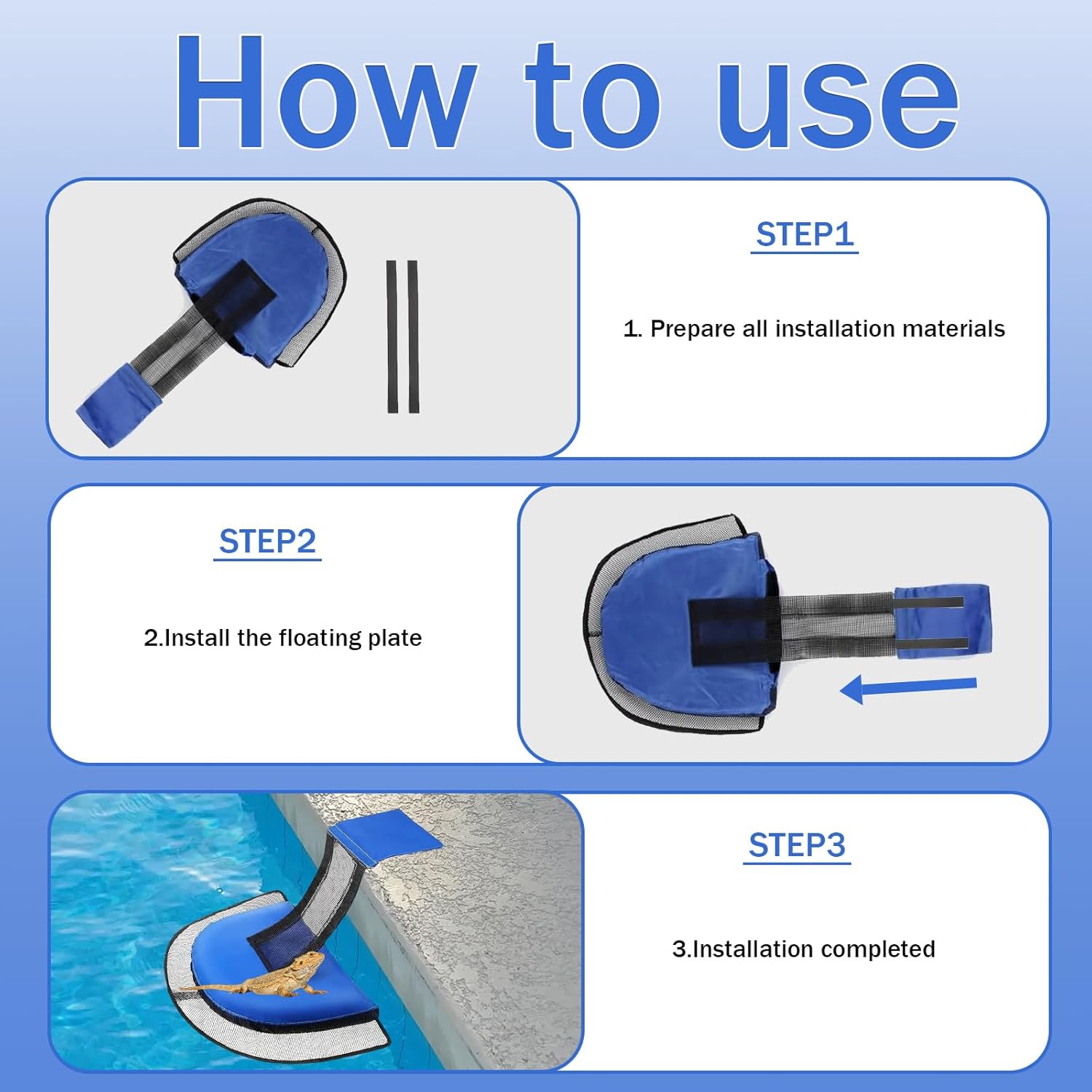 How to use

STEP1

1. Prepare all installation materials

STEP2

2.Install the floating plate

STEP3

3.Installation completed