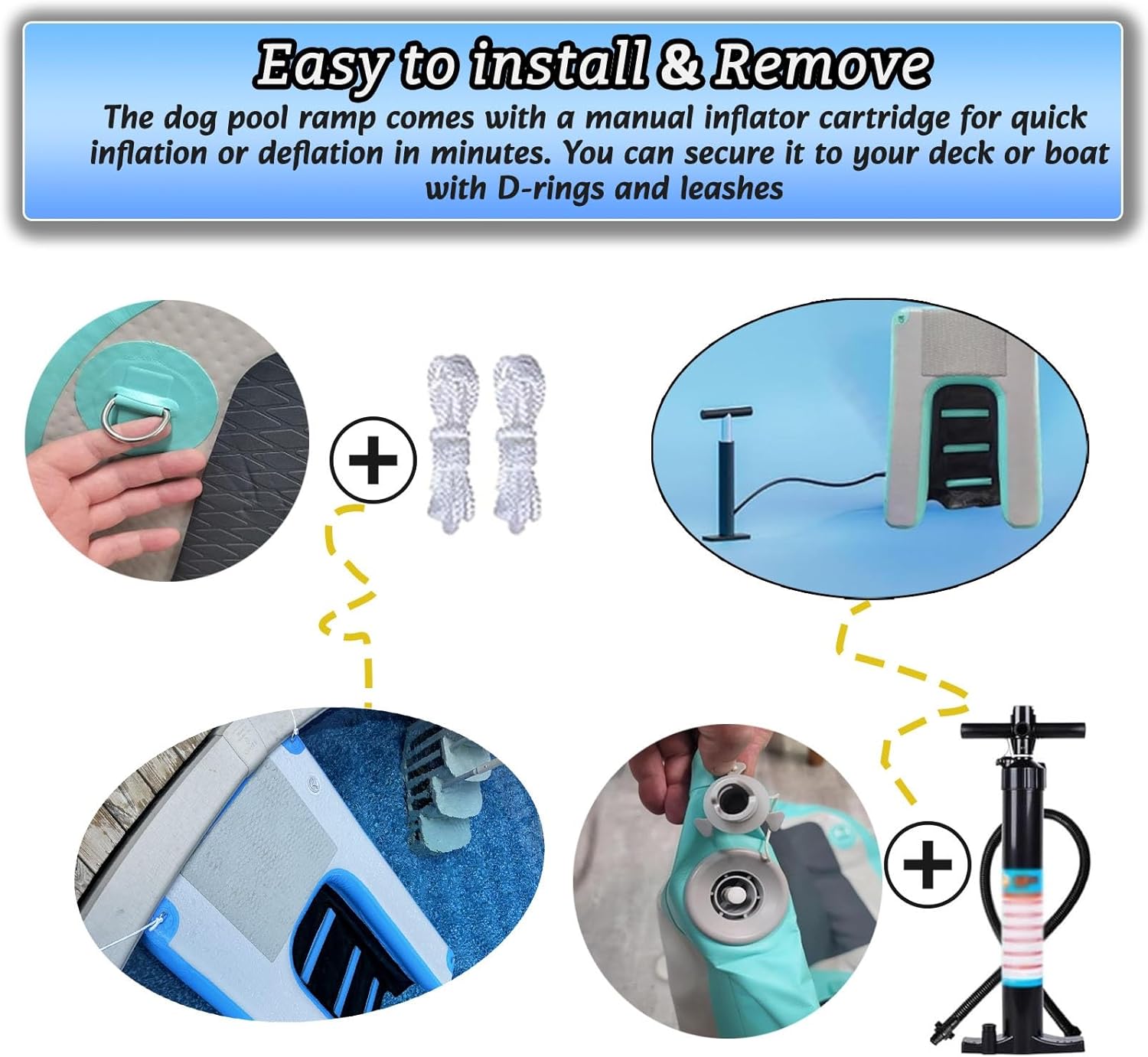 Easy to install & Remove
The dog pool ramp comes with a manual inflator cartridge for quick inflation or deflation in minutes. You can secure it to your deck or boat with D-rings and leashes

+

+