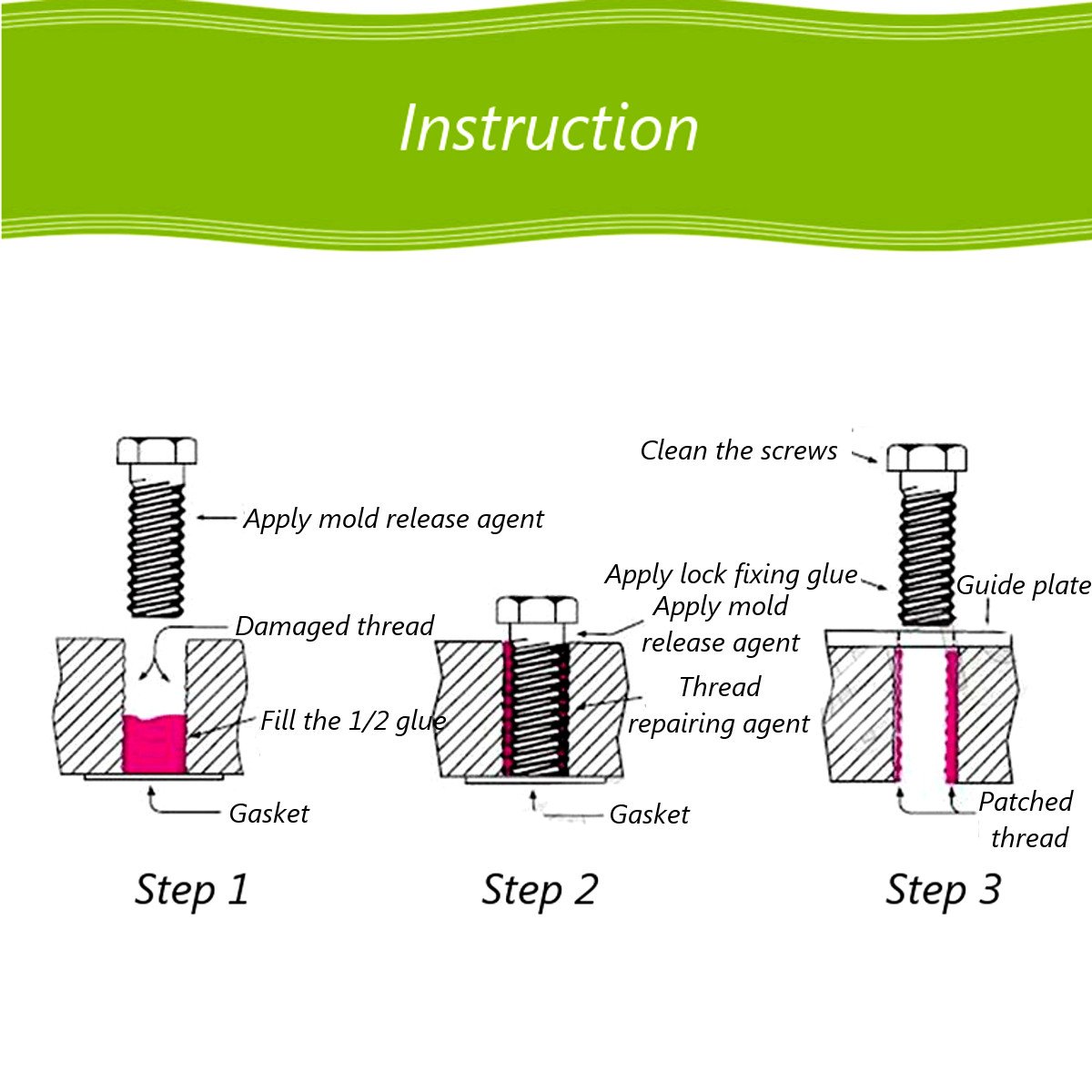 Instruction

Apply mold release agent

Damaged thread

Fill the 1/2 glue

Gasket

Step 1

Apply mold release agent

Thread repairing agent

Gasket

Step 2

Clean the screws

Apply lock fixing glue

Guide plate

Patched thread

Step 3