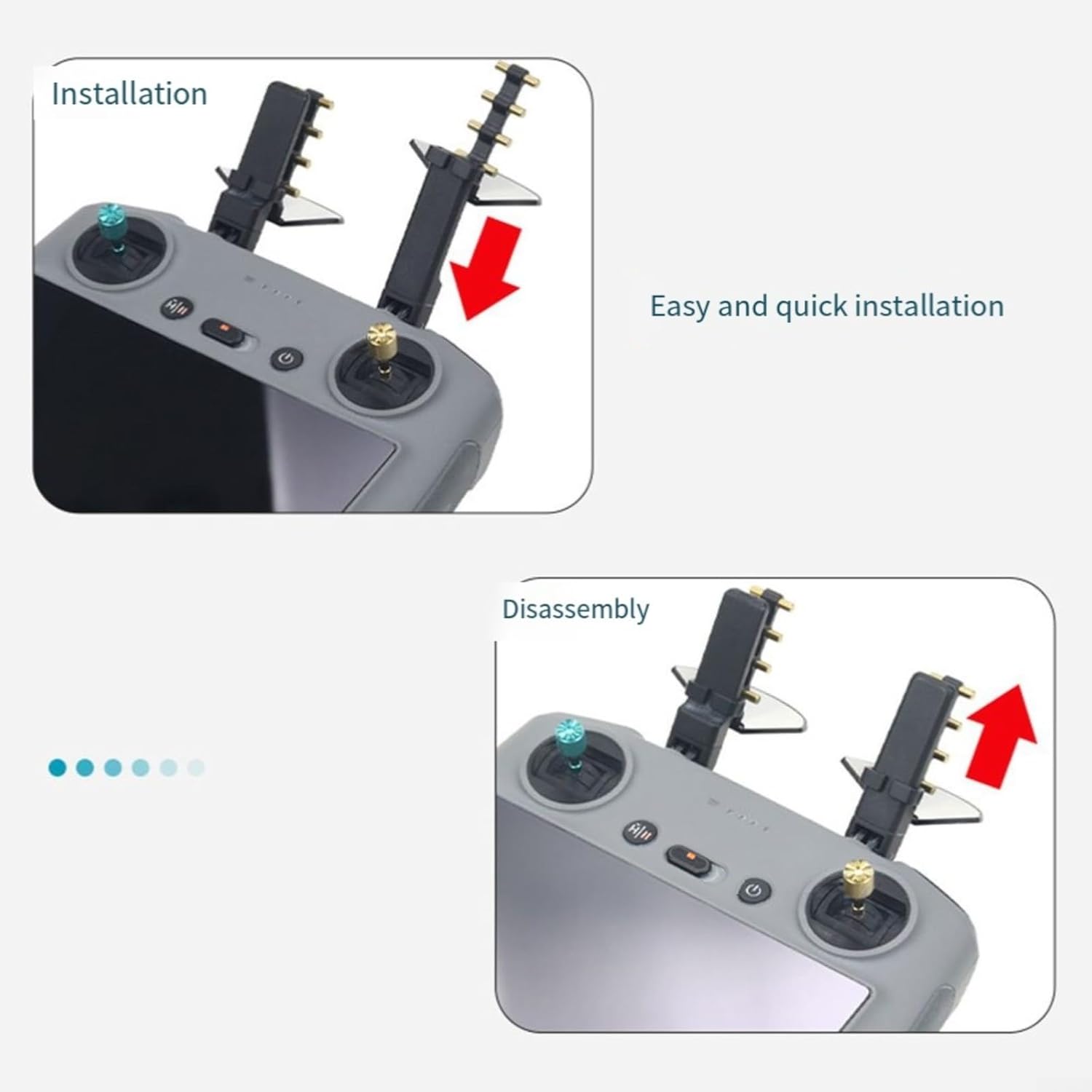 Installation

Easy and quick installation

Disassembly