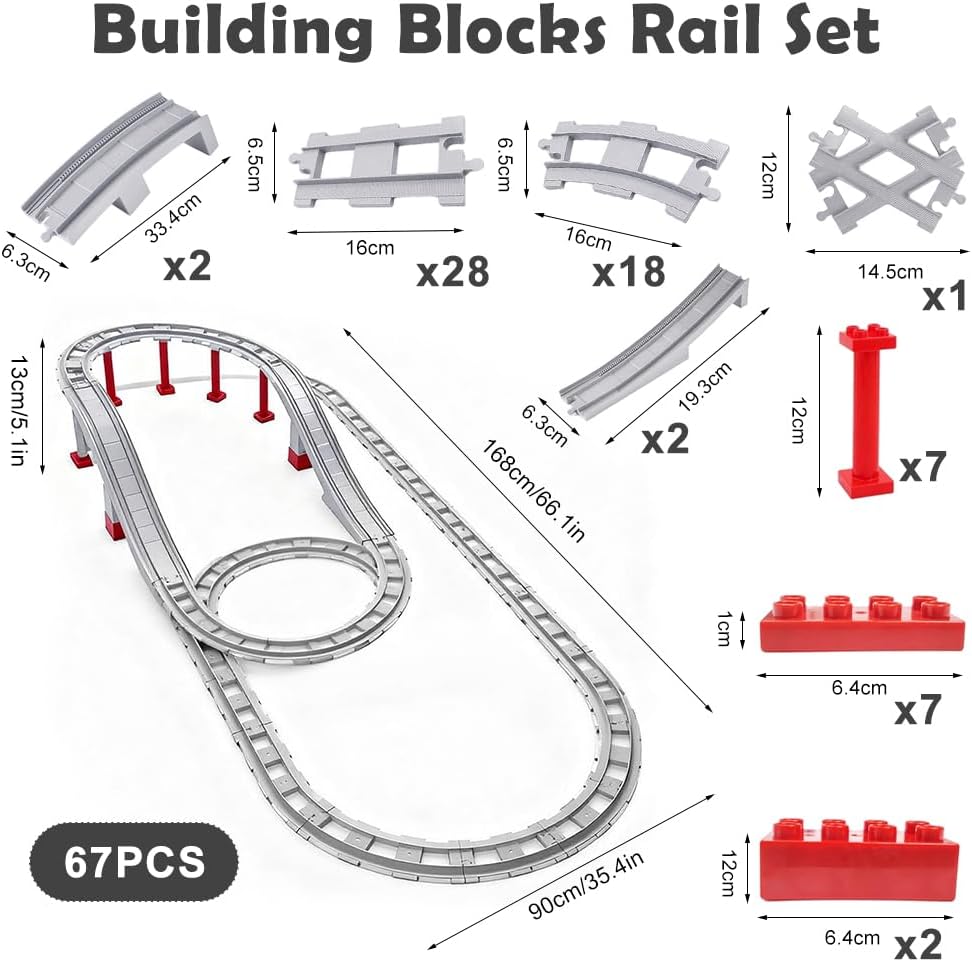 Building Blocks Rail Set

6.3cm
33.4cm
x2

6.5cm
16cm
x28

6.5cm
16cm
x18

12cm
14.5cm
x1

13cm/5.1in

168cm/66.1in

6.3cm
19.3cm
x2

12cm
x7

1cm
6.4cm
x7

67PCS

90cm/35.4in

12cm
6.4cm
x2