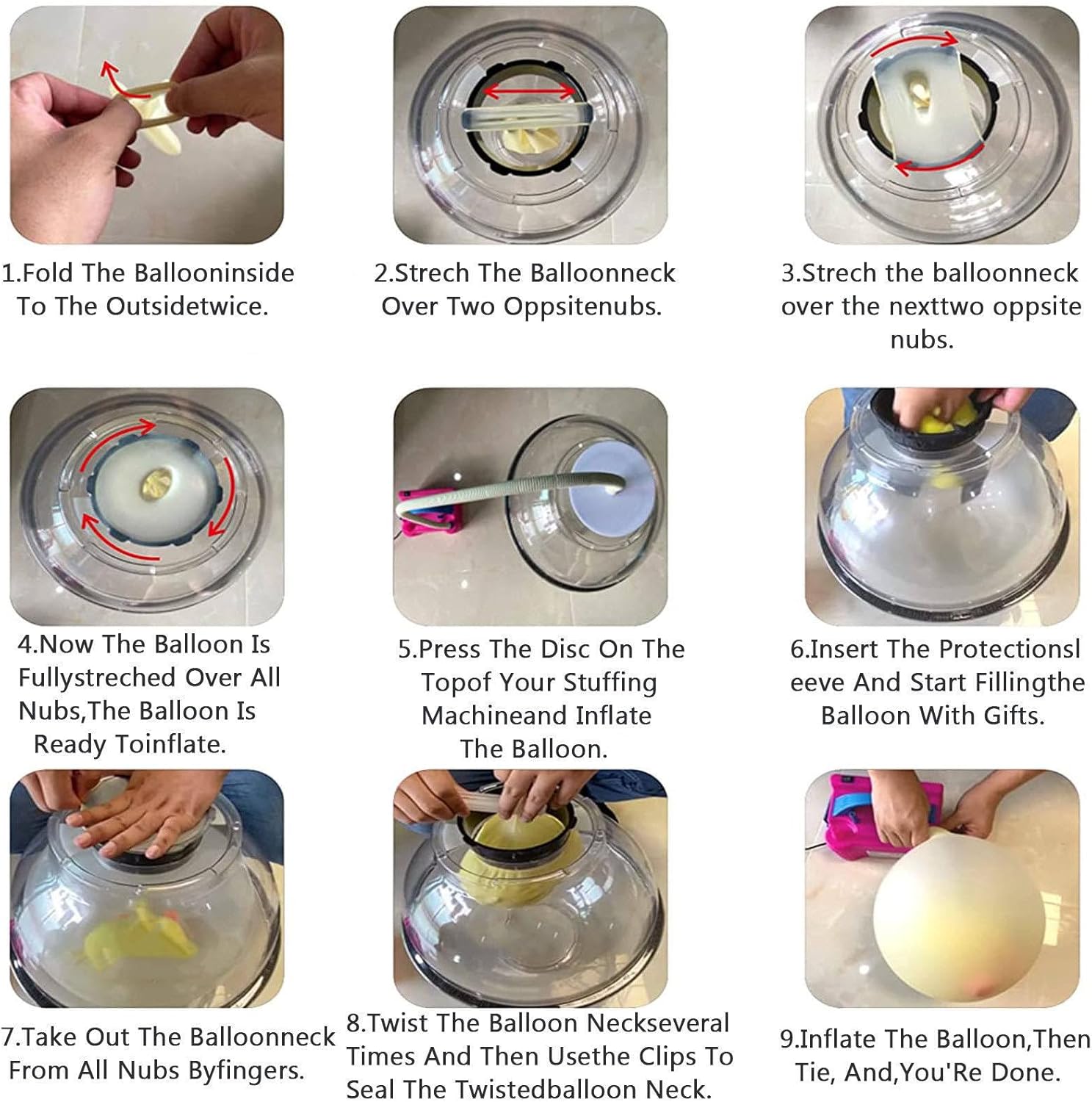 1.Fold The Ballooninside To The Outsidetwice.

2.Strech The Balloonneck Over Two Oppsitenubs.

3.Strech the balloonneck over the nexttwo oppsite nubs.

4.Now The Balloon Is Fullystreched Over All Nubs,The Balloon Is Ready Toinflate.

5.Press The Disc On The Topof Your Stuffing Machineand Inflate The Balloon.

6.Insert The Protectionsl eeve And Start Fillingthe Balloon With Gifts.

7.Take Out The Balloonneck From All Nubs Byfingers.

8.Twist The Balloon Neckseveral Times And Then Usethe Clips To Seal The Twistedballoon Neck.

9.Inflate The Balloon,Then Tie, And,You'Re Done.