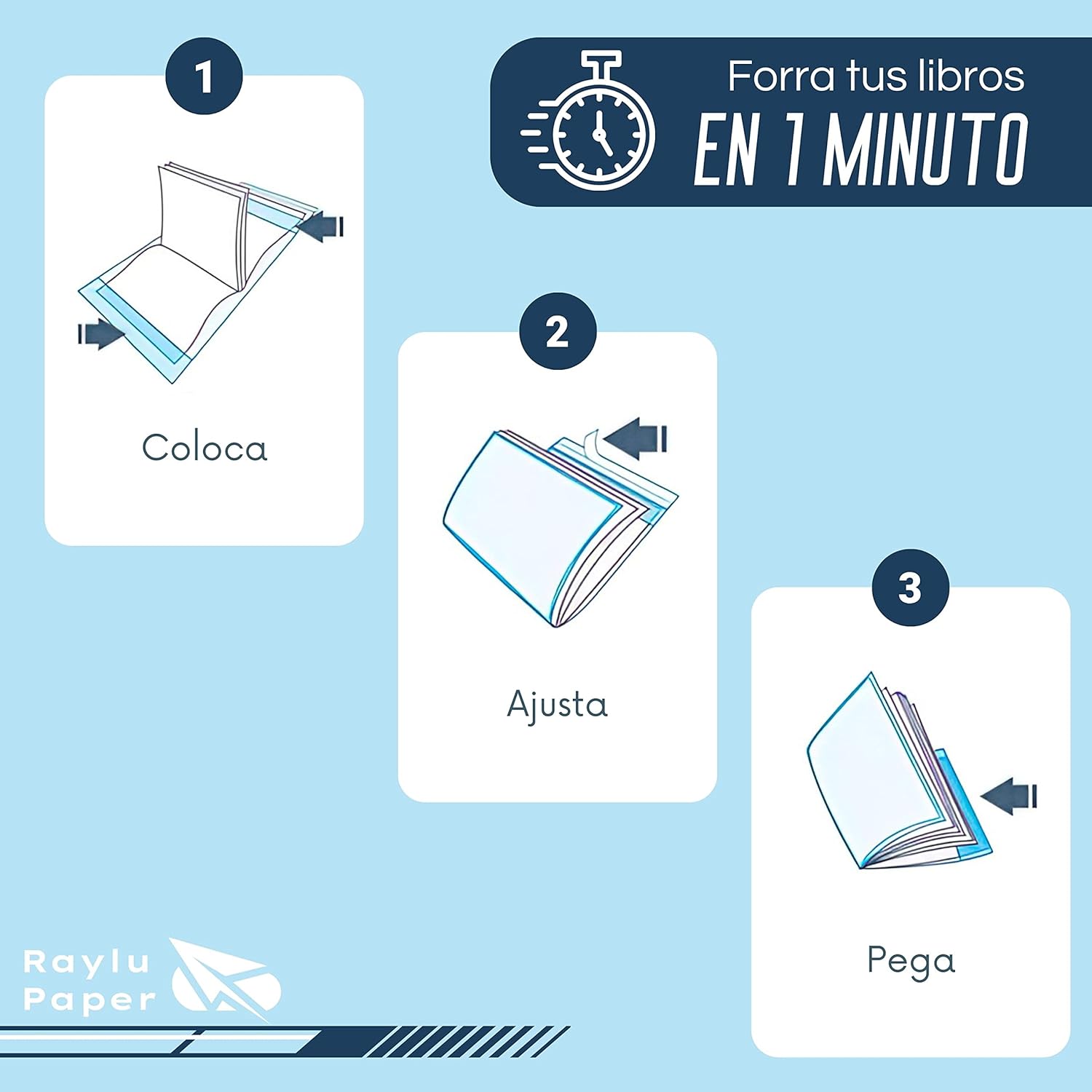 Forra tus libros
EN 1 MINUTO

1

Coloca

2

Ajusta

3

Pega

Raylu
Paper