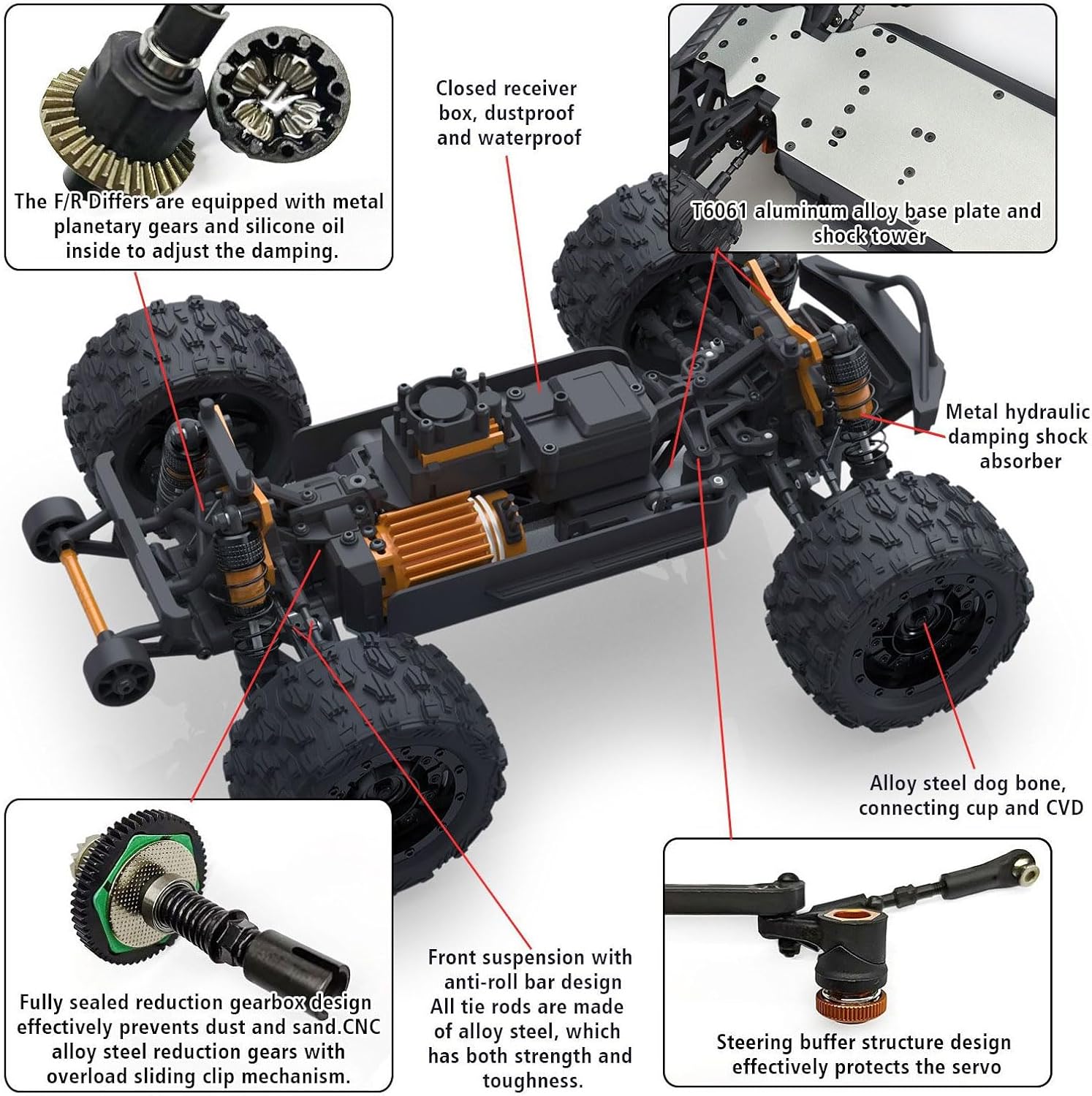 The F/R Differs are equipped with metal planetary gears and silicone oil inside to adjust the damping.

Closed receiver box, dustproof and waterproof

T6061 aluminum alloy base plate and shock tower

Metal hydraulic damping shock absorber

Alloy steel dog bone, connecting cup and CVD

Fully sealed reduction gearbox design effectively prevents dust and sand.CNC alloy steel reduction gears with overload sliding clip mechanism.

Front suspension with anti-roll bar design All tie rods are made of alloy steel, which has both strength and toughness.

Steering buffer structure design effectively protects the servo