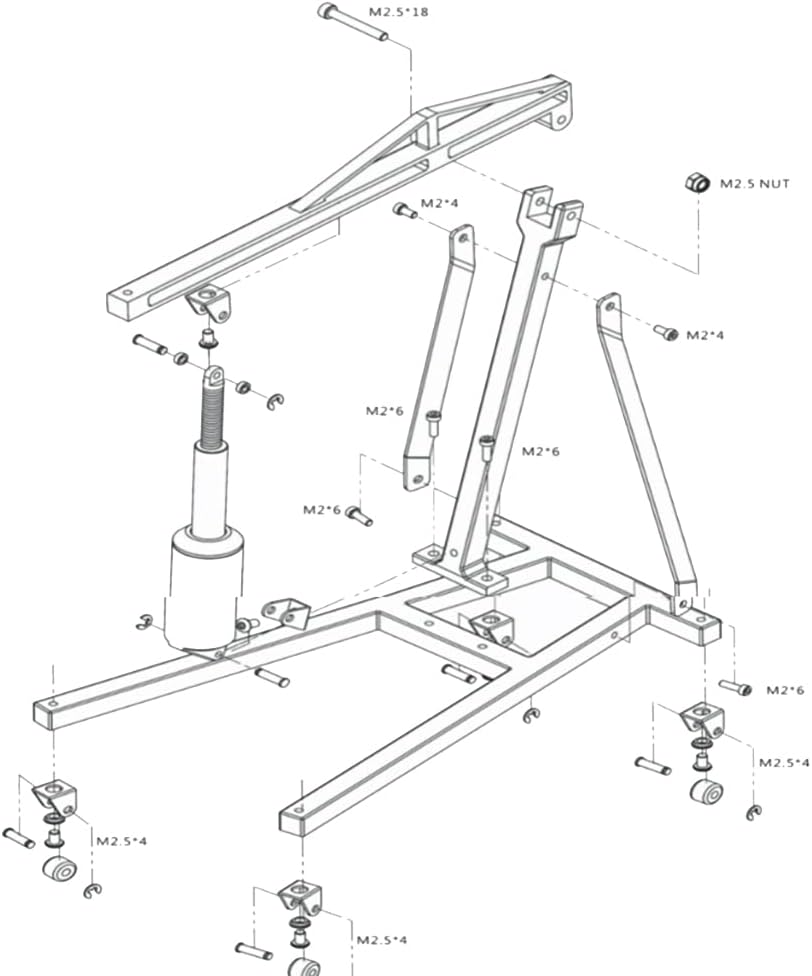 M2.5*18

M2.5 NUT

M2*4

M2*4

M2*6

M2*6

M2*6

M2*6

M2.5*4

M2.5*4

M2.5*4