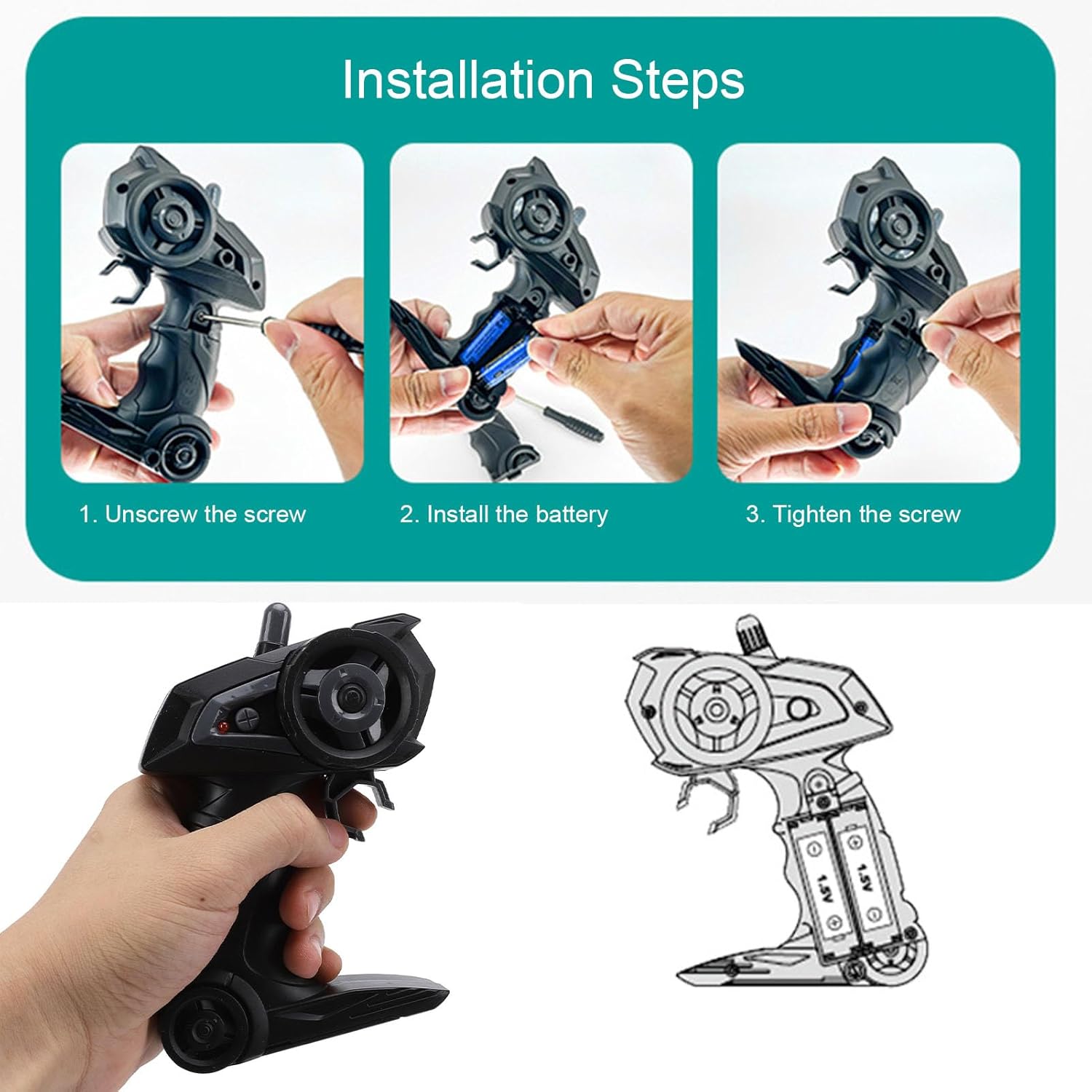 Installation Steps

1. Unscrew the screw

2. Install the battery

3. Tighten the screw

1.5V

1.5V