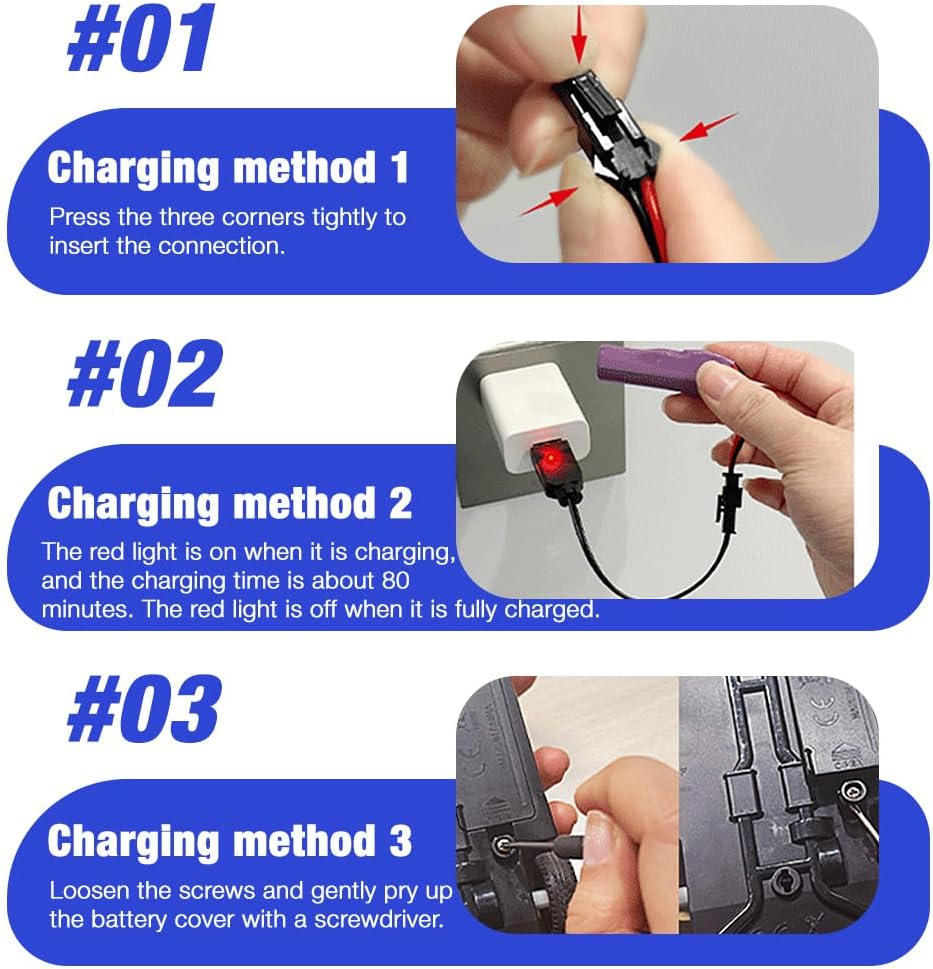 #01

Charging method 1

Press the three corners tightly to insert the connection.

#02

Charging method 2

The red light is on when it is charging, and the charging time is about 80 minutes. The red light is off when it is fully charged.

#03

Charging method 3

Loosen the screws and gently pry up the battery cover with a screwdriver.