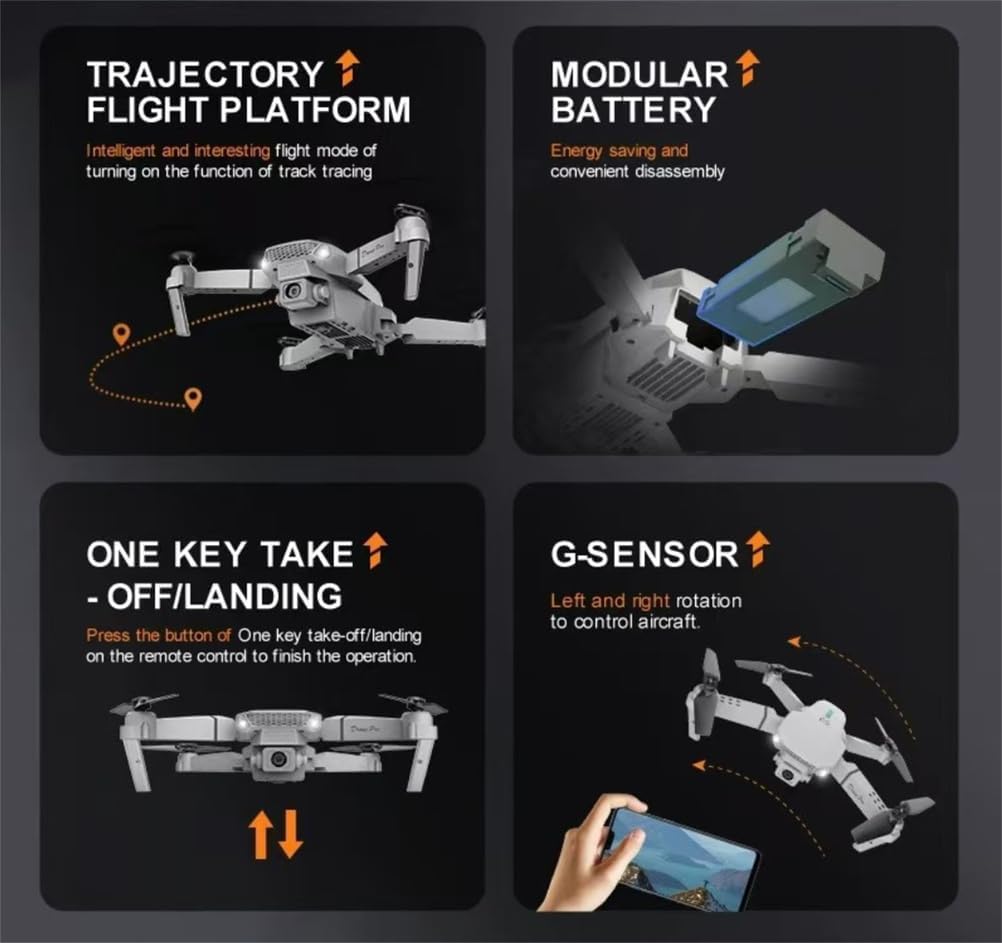 TRAJECTORY FLIGHT PLATFORM

Intelligent and interesting flight mode of turning on the function of track tracing

MODULAR BATTERY

Energy saving and convenient disassembly

ONE KEY TAKE - OFF/LANDING

Press the button of One key take-off/landing on the remote control to finish the operation.

G-SENSOR

Left and right rotation to control aircraft.