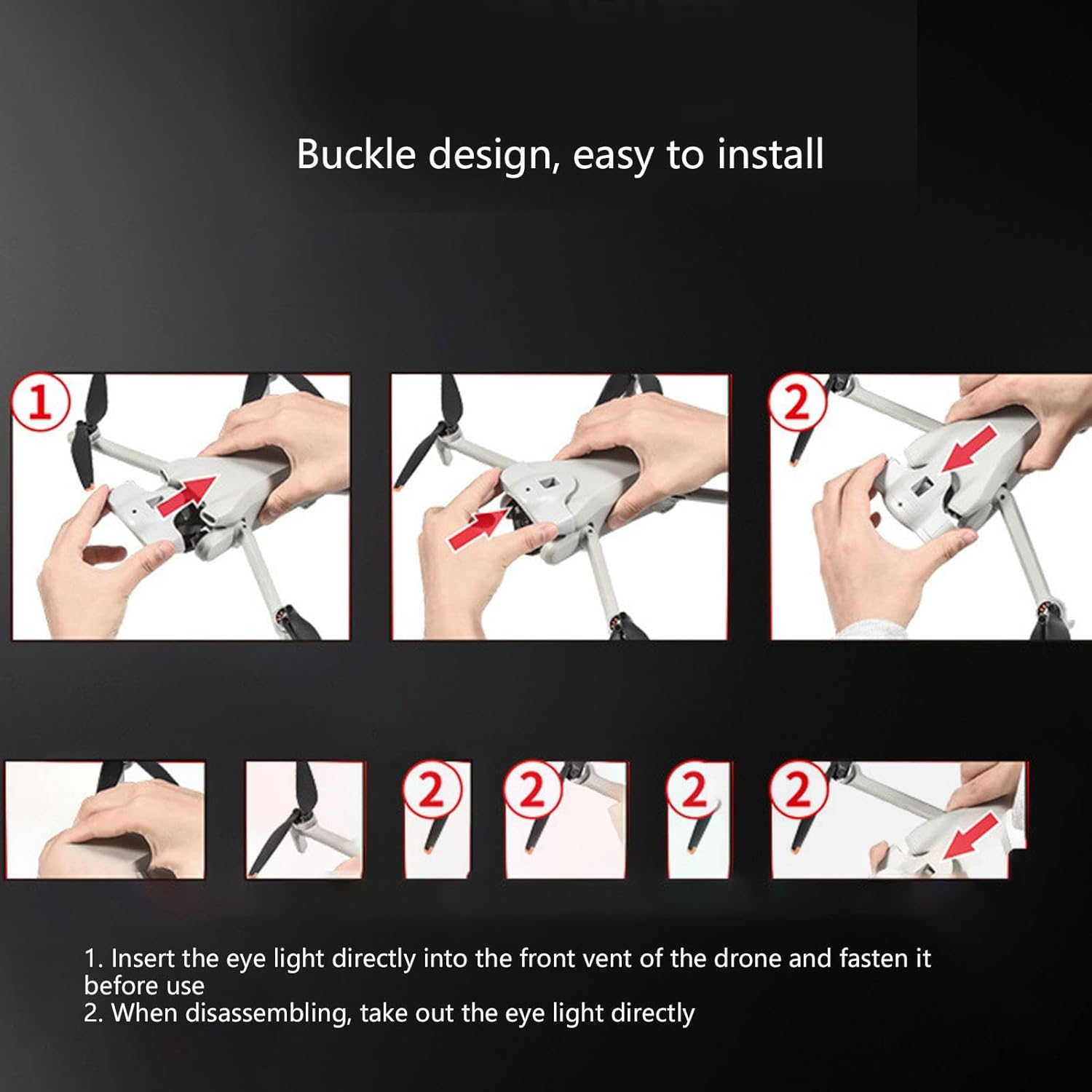 Buckle design, easy to install

1

2

2

2

2

2

1. Insert the eye light directly into the front vent of the drone and fasten it before use
2. When disassembling, take out the eye light directly