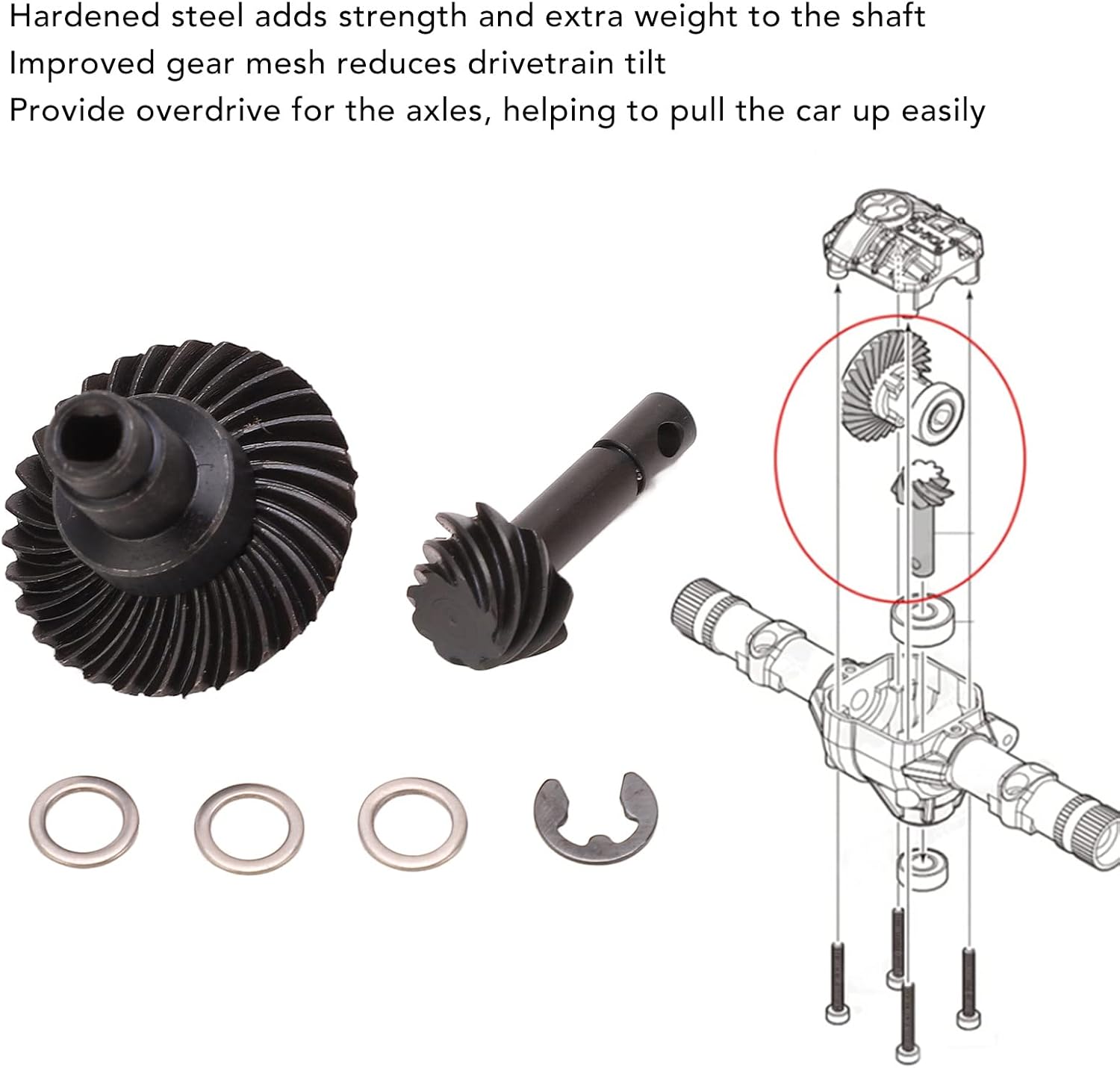 Hardened steel adds strength and extra weight to the shaft
Improved gear mesh reduces drivetrain tilt
Provide overdrive for the axles, helping to pull the car up easily