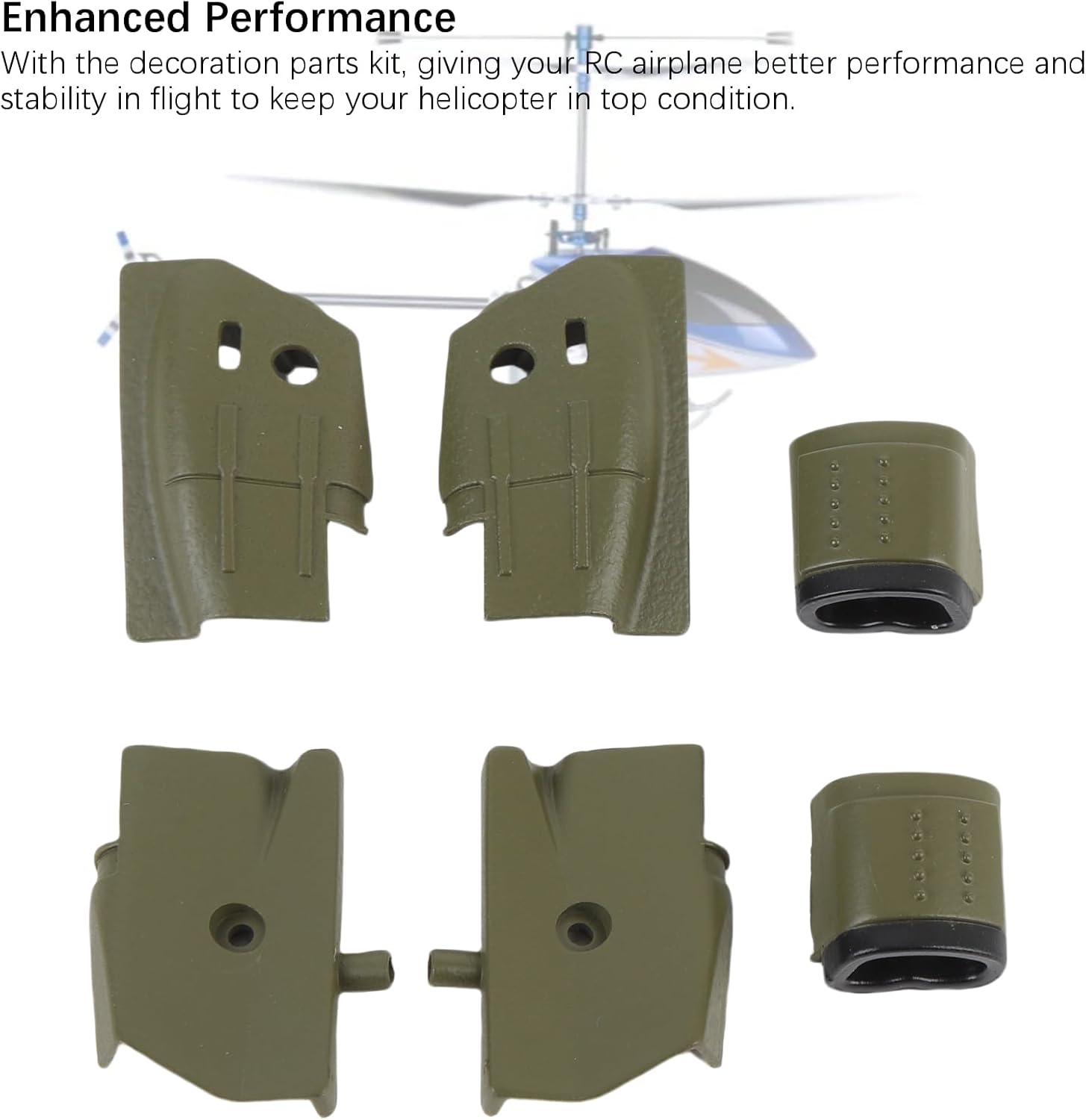 Enhanced Performance

With the decoration parts kit, giving your RC airplane better performance and stability in flight to keep your helicopter in top condition.