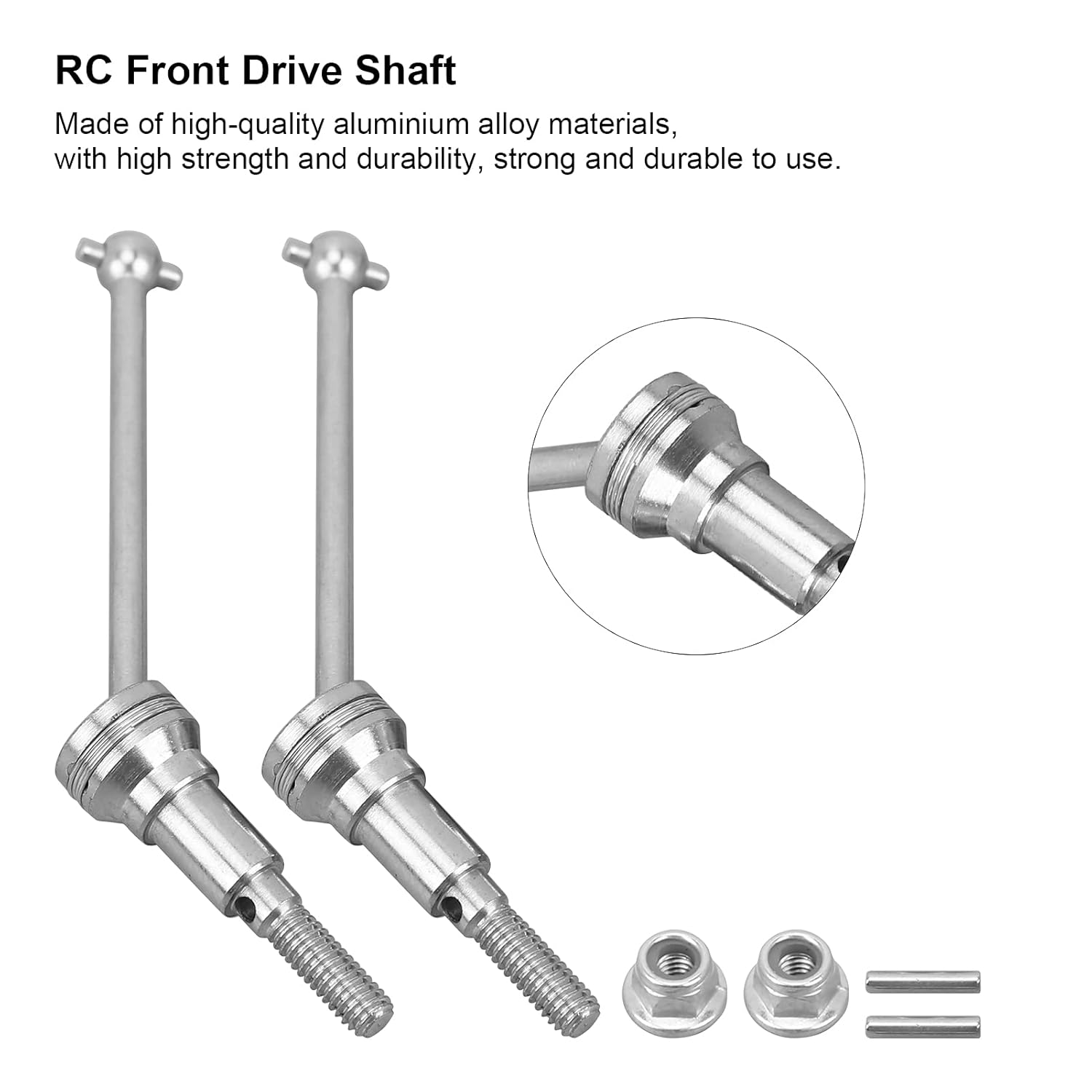 RC Front Drive Shaft

Made of high-quality aluminium alloy materials, with high strength and durability, strong and durable to use.