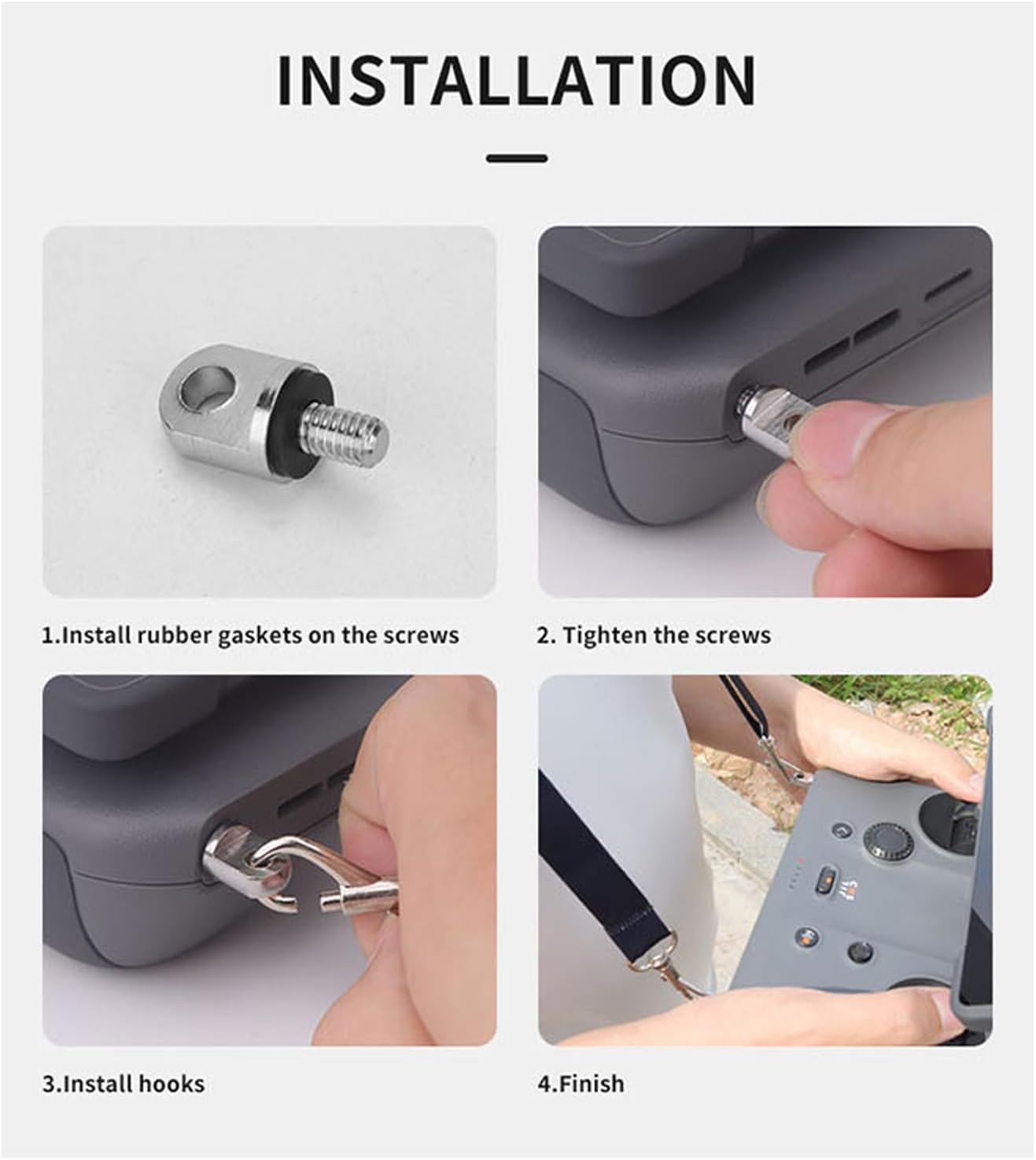 INSTALLATION

1.Install rubber gaskets on the screws

2. Tighten the screws

3.Install hooks

4.Finish