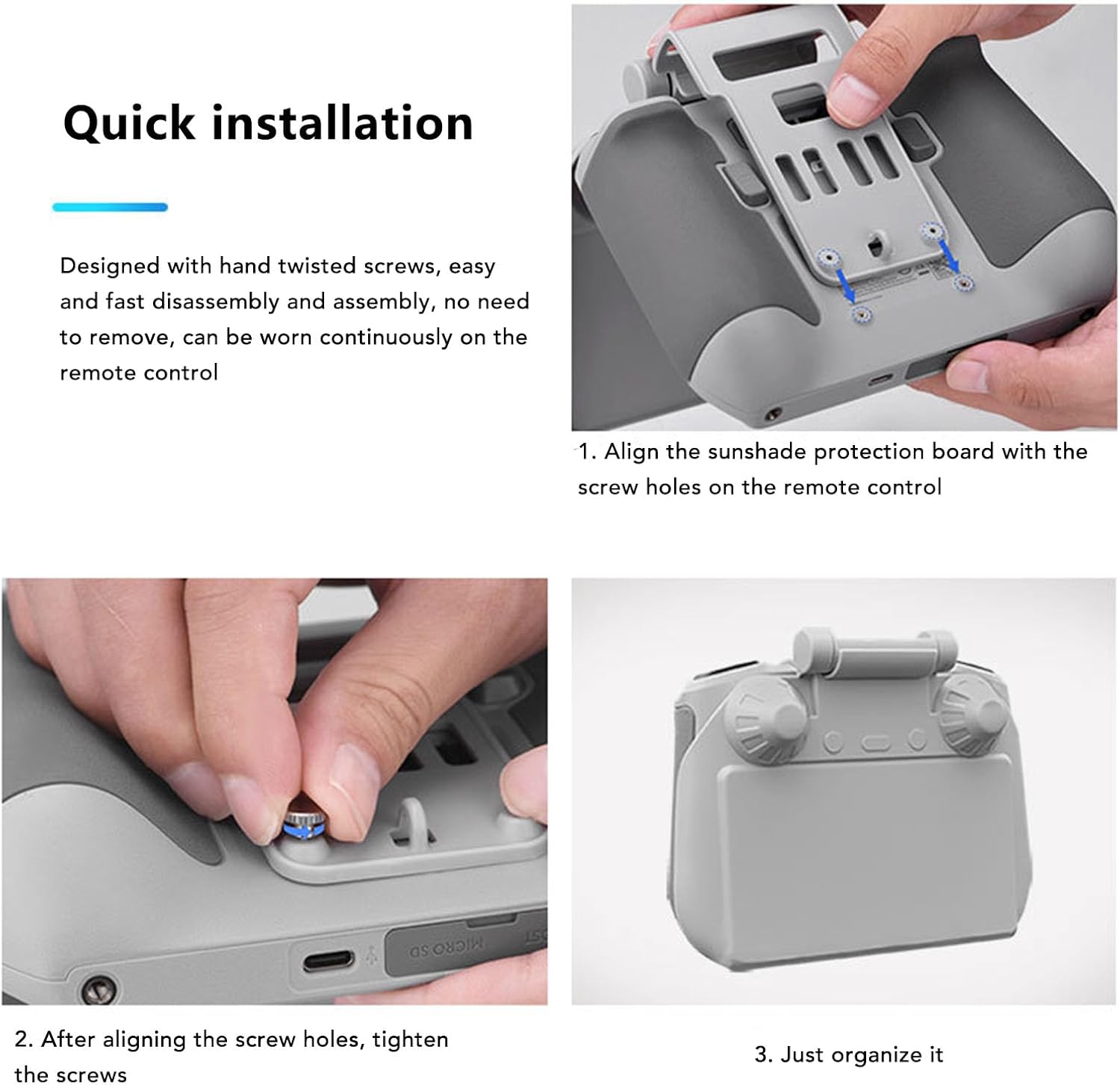 Quick installation

Designed with hand twisted screws, easy and fast disassembly and assembly, no need to remove, can be worn continuously on the remote control

1. Align the sunshade protection board with the screw holes on the remote control

MICRO SD

2. After aligning the screw holes, tighten the screws

3. Just organize it