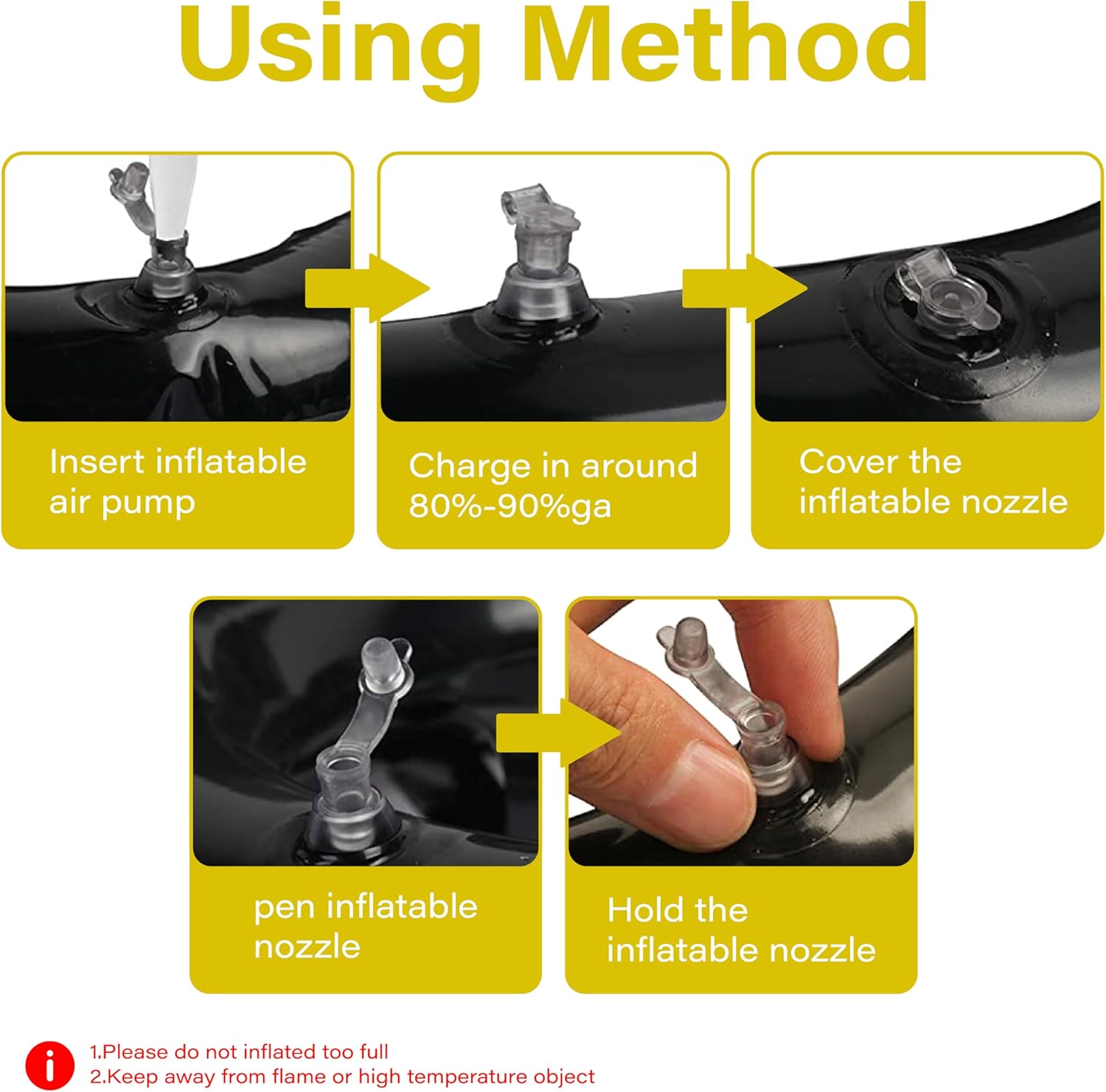 Using Method

Insert inflatable air pump

Charge in around 80%-90%ga

Cover the inflatable nozzle

pen inflatable nozzle

Hold the inflatable nozzle

i

1.Please do not inflated too full
2.Keep away from flame or high temperature object