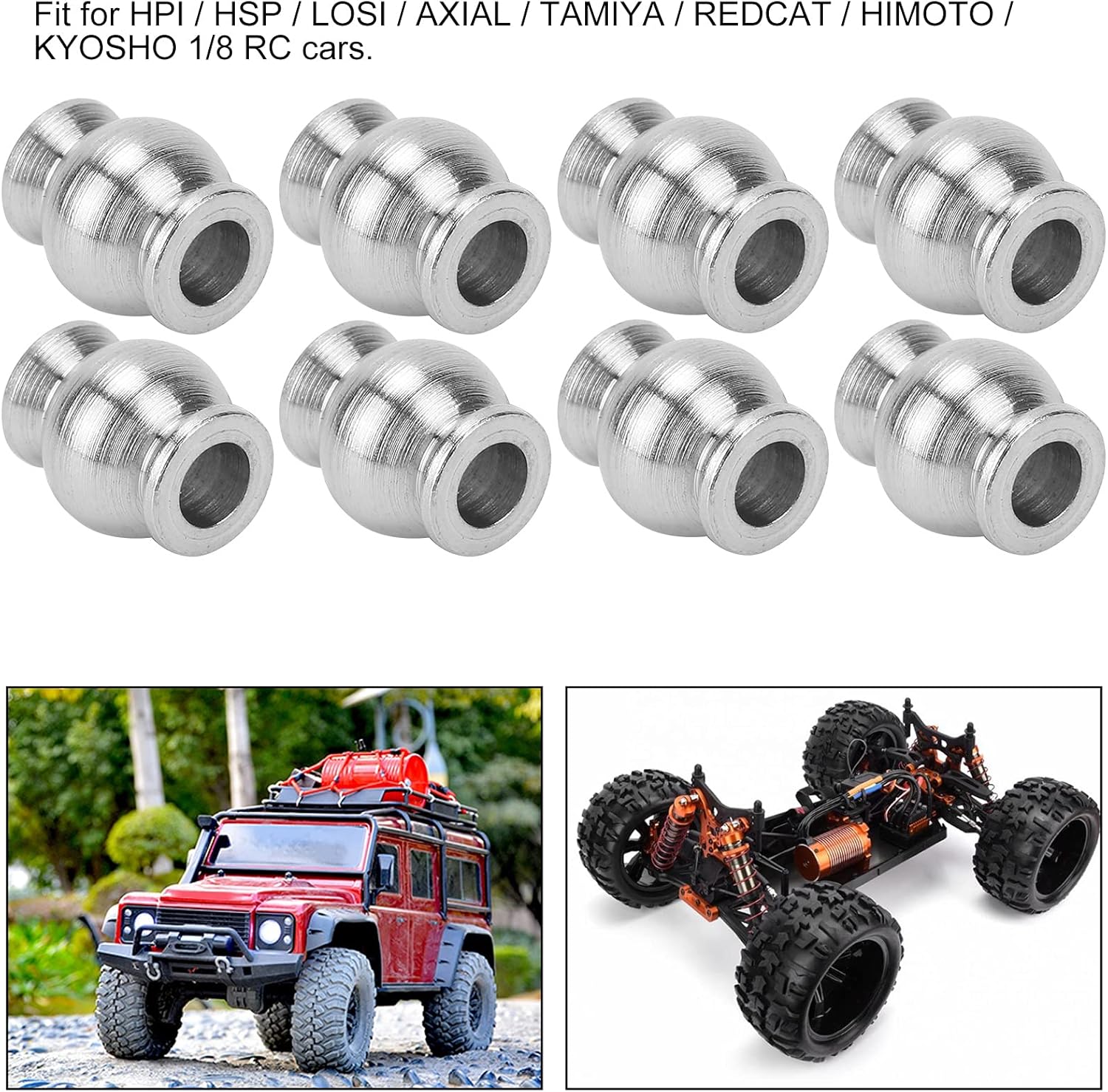 Fit for HPI / HSP / LOSI / AXIAL / TAMIYA / REDCAT / HIMOTO / KYOSHO 1/8 RC cars.