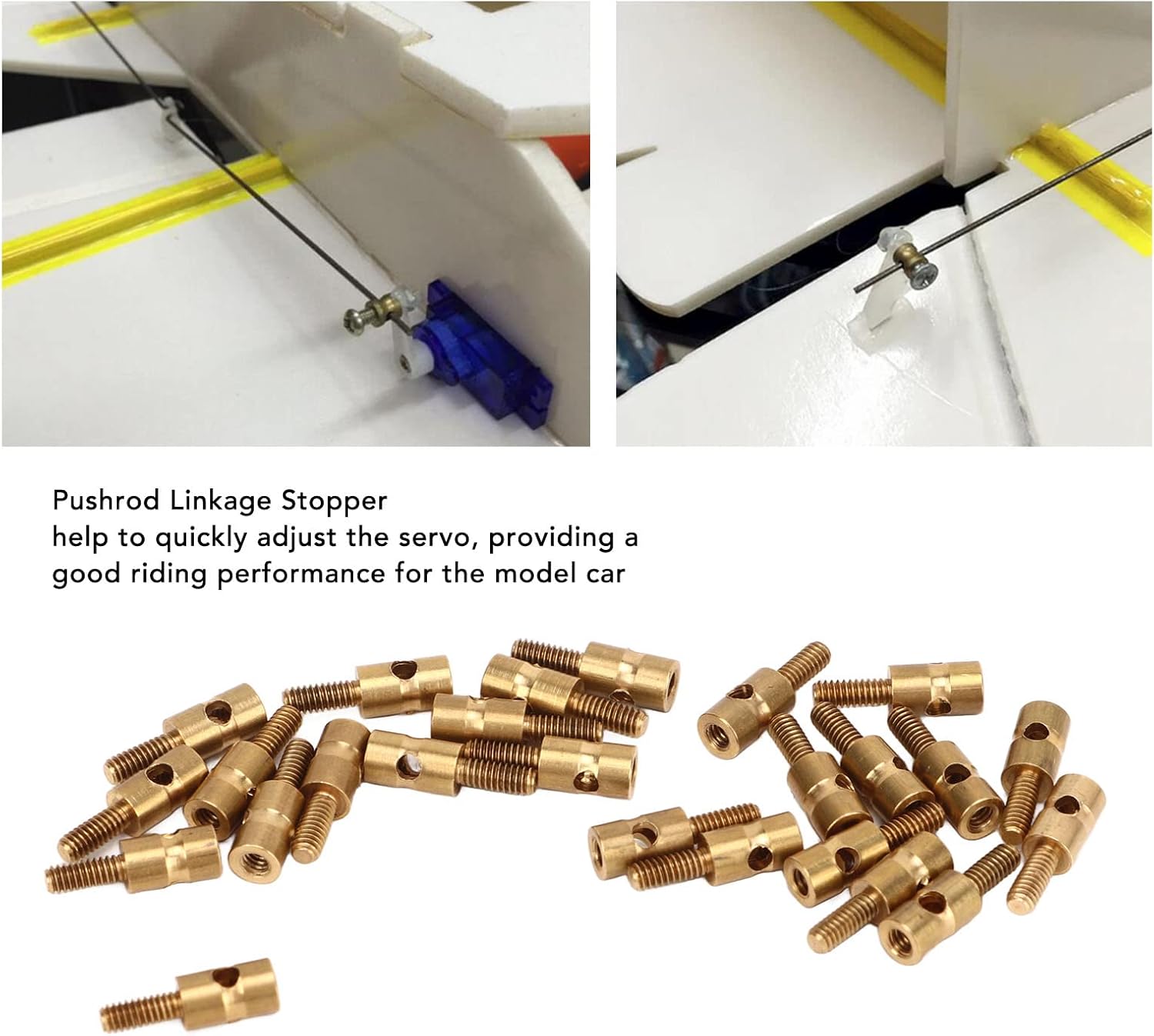 Pushrod Linkage Stopper
help to quickly adjust the servo, providing a good riding performance for the model car