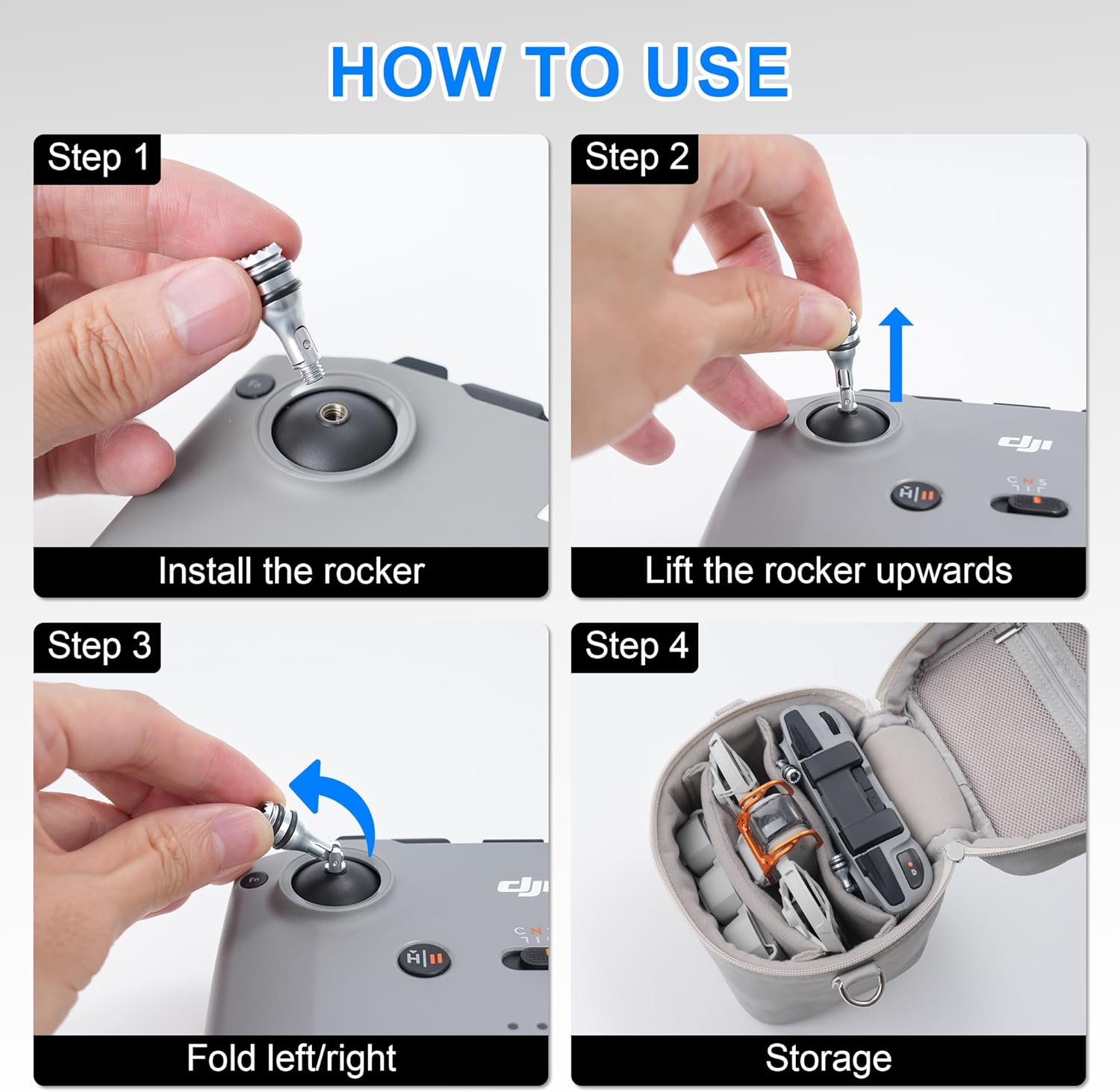 HOW TO USE

Step 1

Fn

Install the rocker

Step 2

dji

C N S

Lift the rocker upwards

Step 3

Fn

dji

C N

Fold left/right

Step 4

Storage