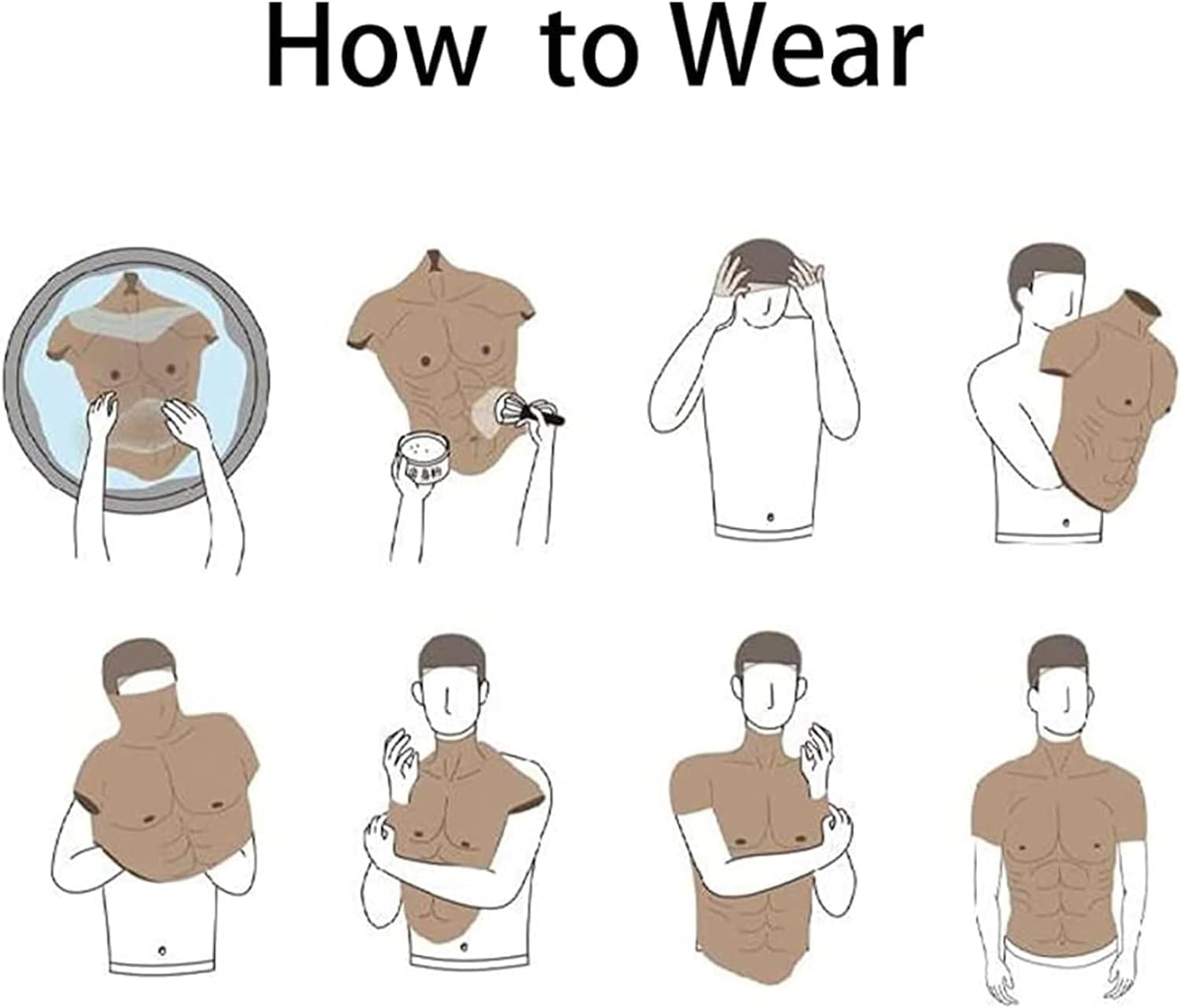 How to Wear