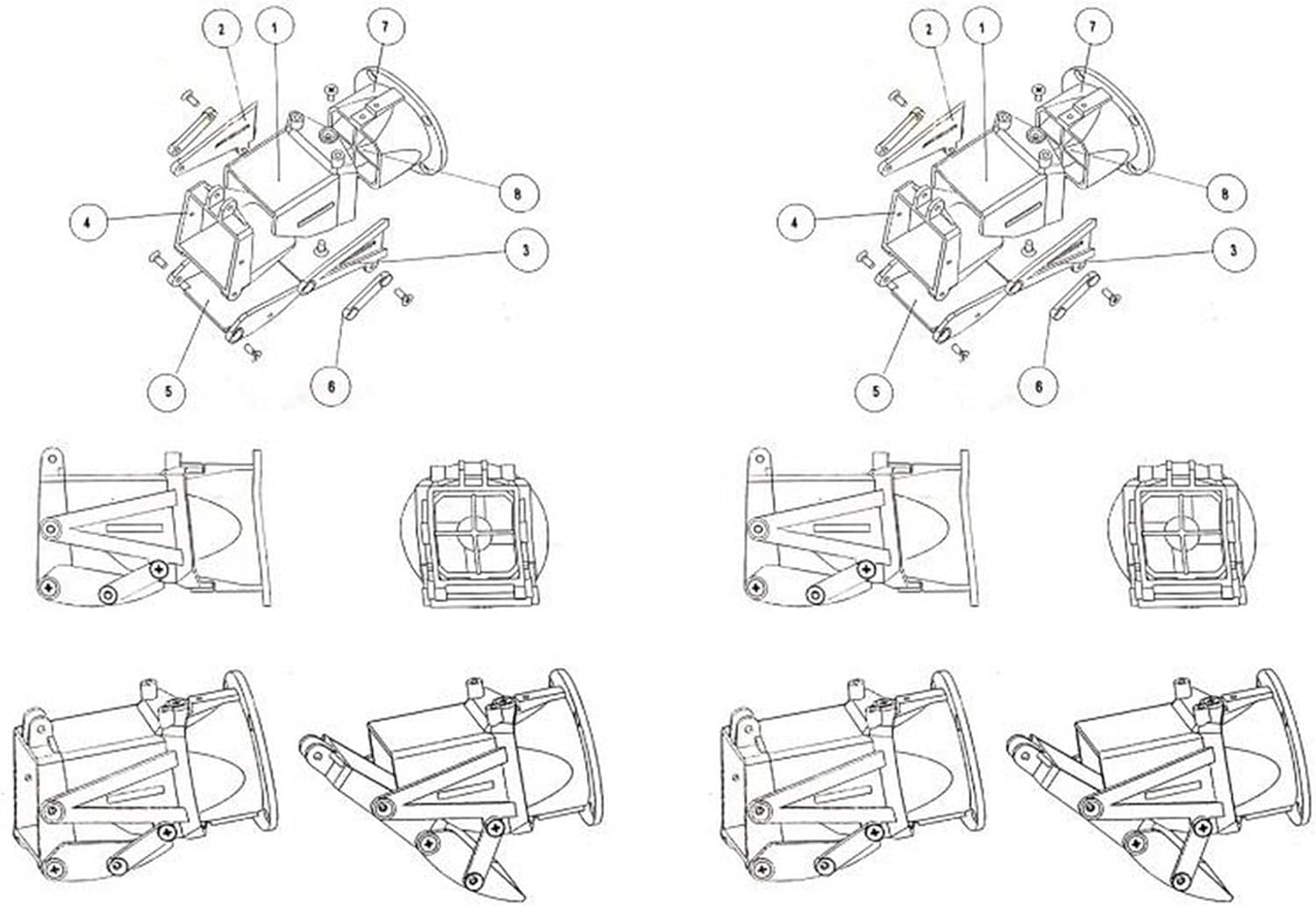 2 1 7 8 4 3 5 6

2 1 7 8 4 3 5 6