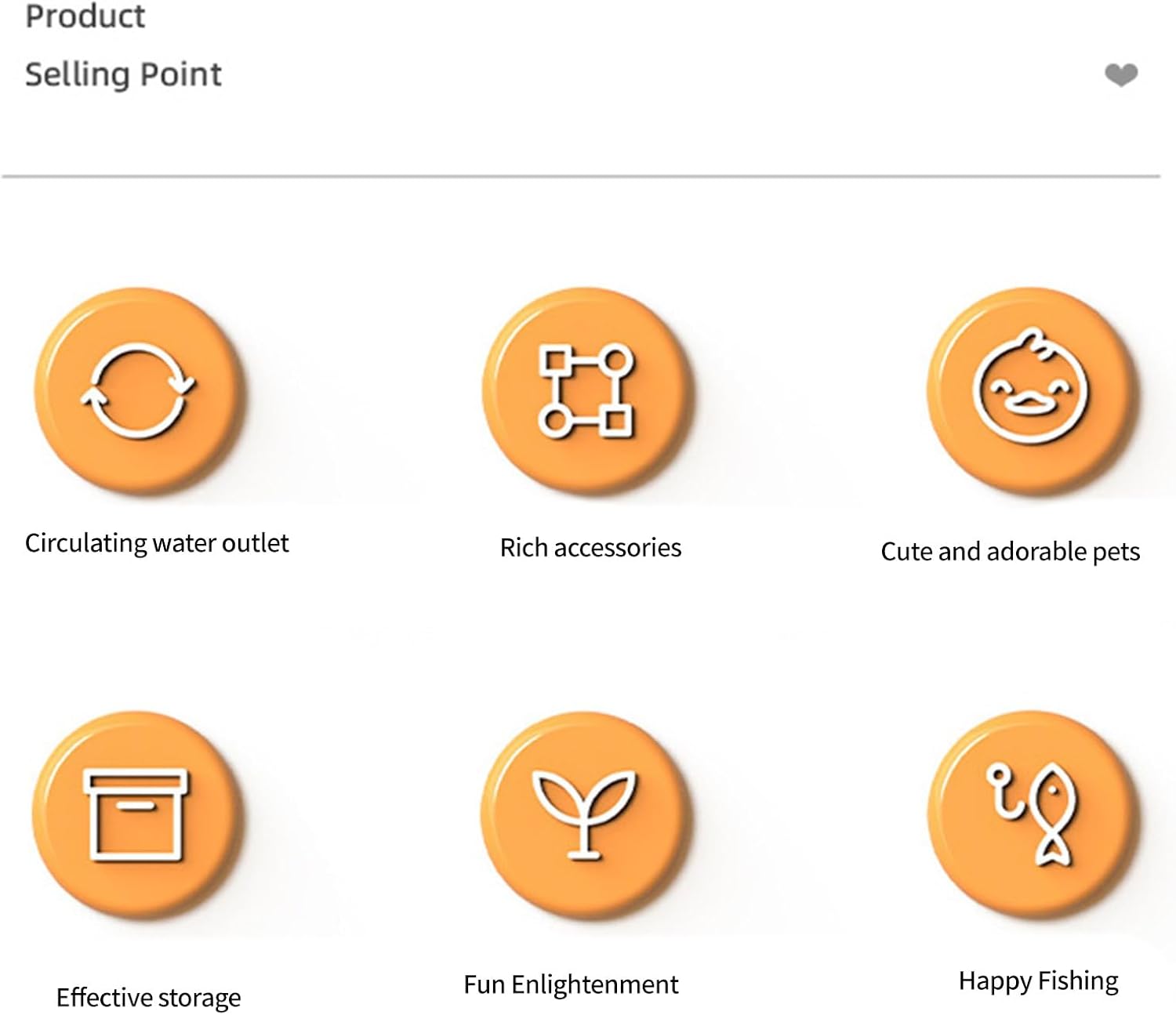 Product
Selling Point

Circulating water outlet

Rich accessories

Cute and adorable pets

Effective storage

Fun Enlightenment

Happy Fishing