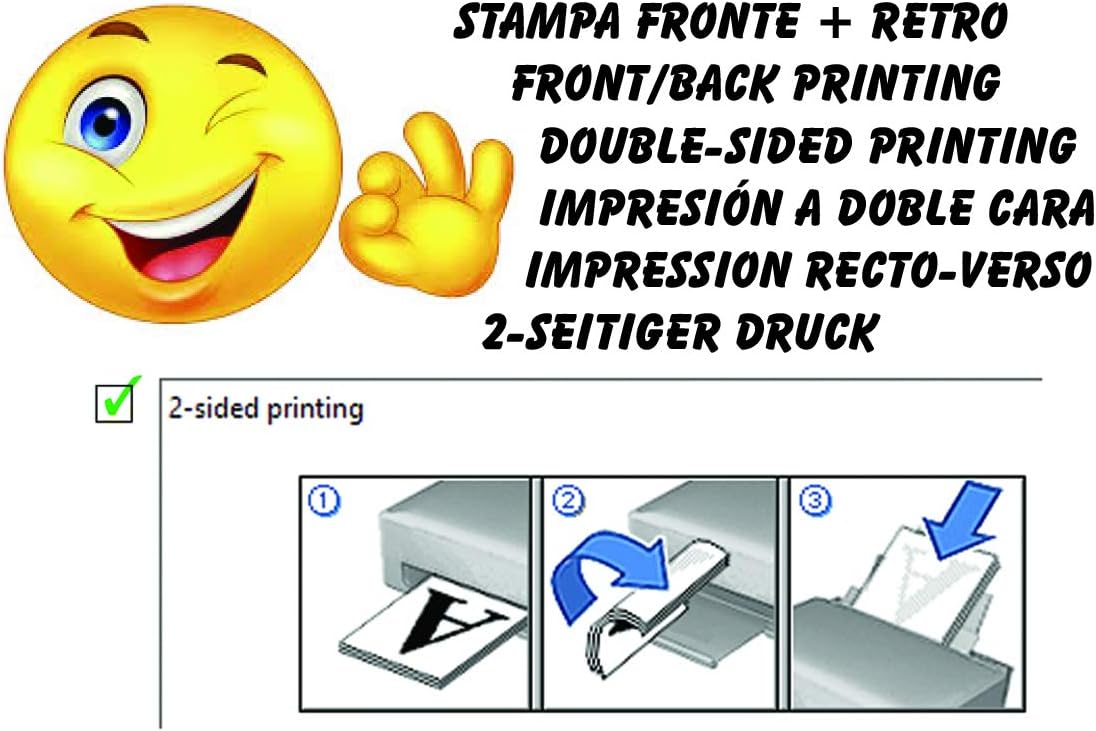 STAMPA FRONTE + RETRO
FRONT/BACK PRINTING
DOUBLE-SIDED PRINTING
IMPRESIÓN A DOBLE CARA
IMPRESSION RECTO-VERSO
2-SEITIGER DRUCK

2-sided printing

①

A

②

③

A