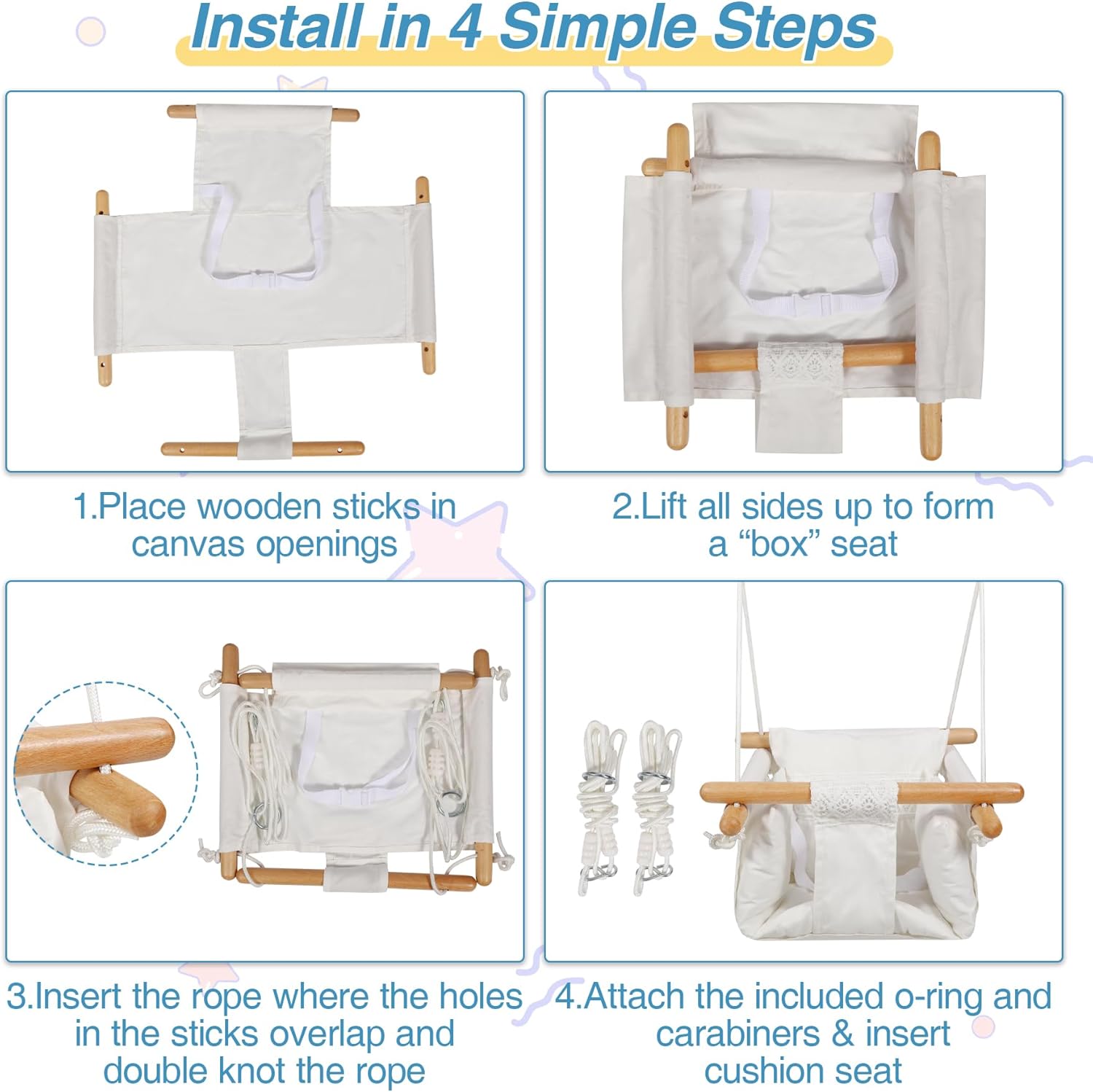 Install in 4 Simple Steps

1.Place wooden sticks in canvas openings

2.Lift all sides up to form a “box” seat

3.Insert the rope where the holes in the sticks overlap and double knot the rope

4.Attach the included o-ring and carabiners & insert cushion seat