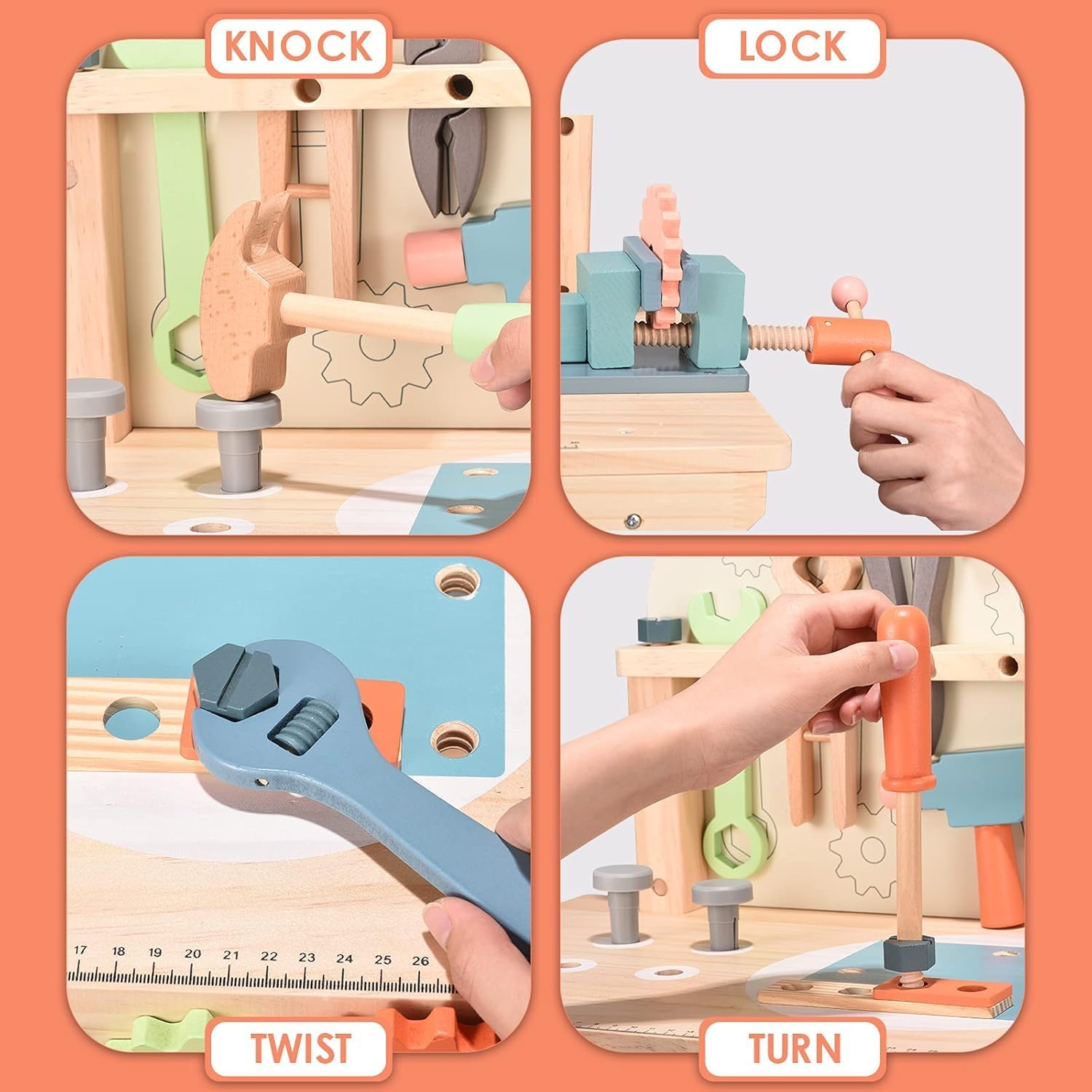 KNOCK

LOCK

17 18 19 20 21 22 23 24 25 26

TWIST

TURN