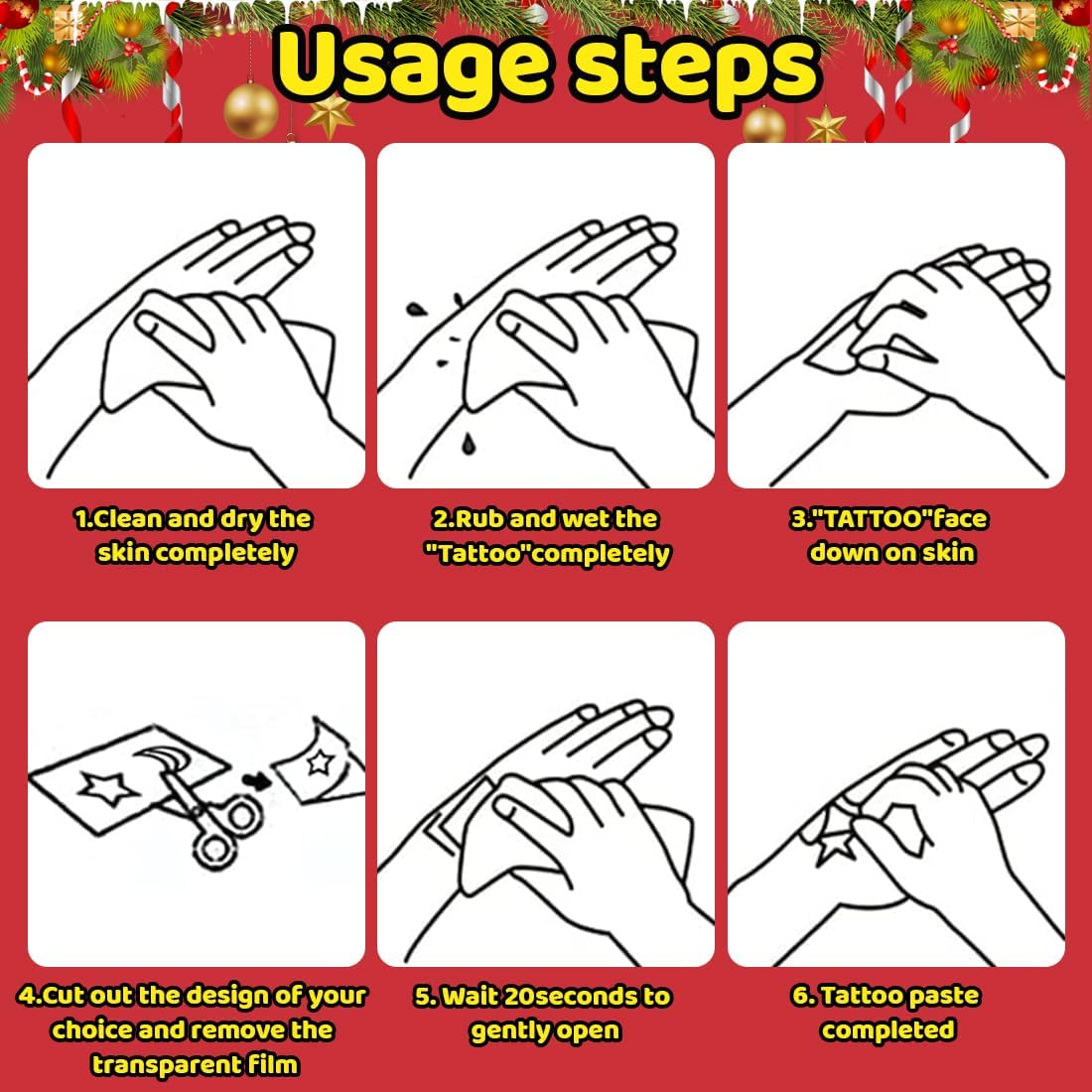 Usage steps

1.Clean and dry the skin completely

2.Rub and wet the "Tattoo"completely

3."TATTOO"face down on skin

4.Cut out the design of your choice and remove the transparent film

5. Wait 20seconds to gently open

6. Tattoo paste completed