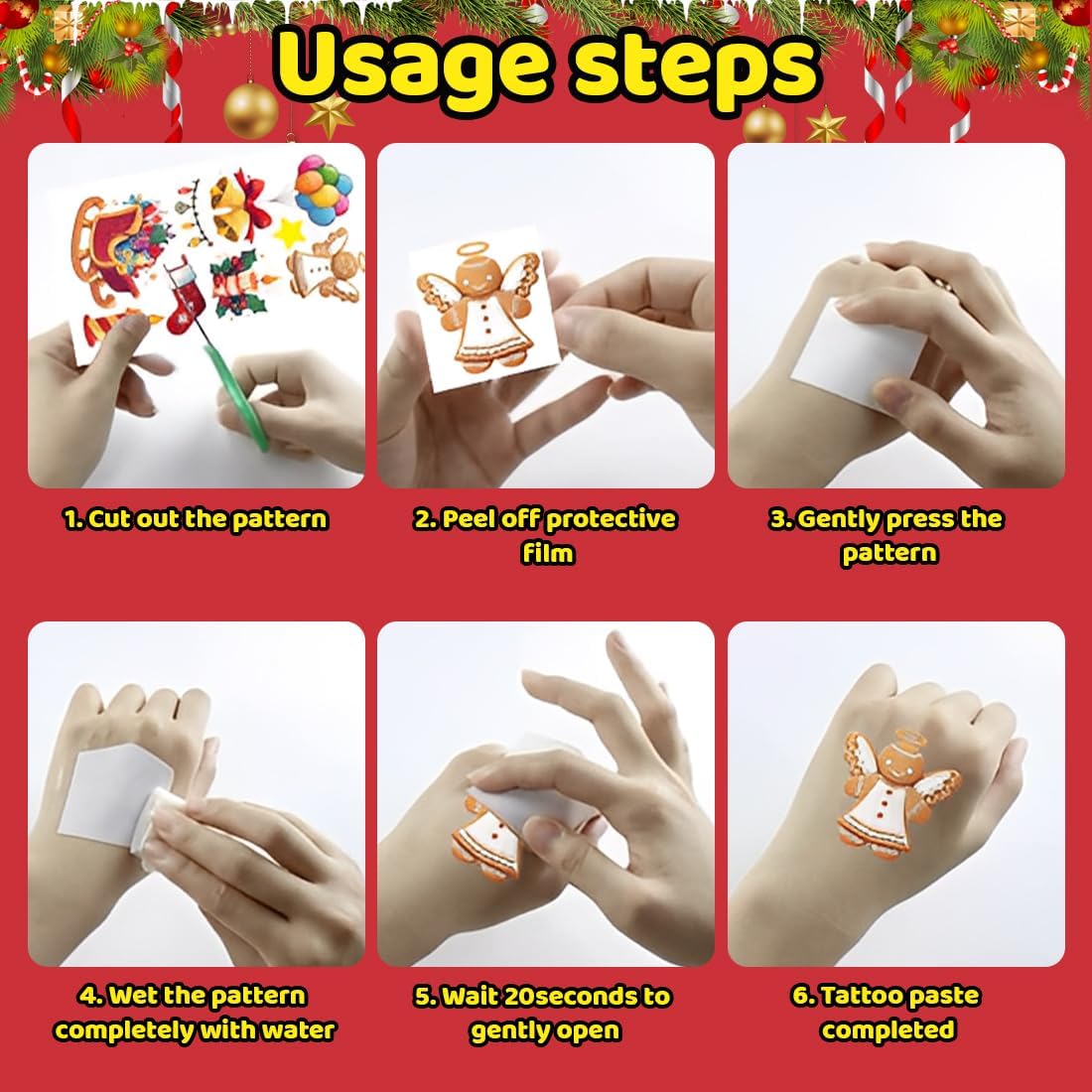 Usage steps

1. Cut out the pattern

2. Peel off protective film

3. Gently press the pattern

4. Wet the pattern completely with water

5. Wait 20seconds to gently open

6. Tattoo paste completed