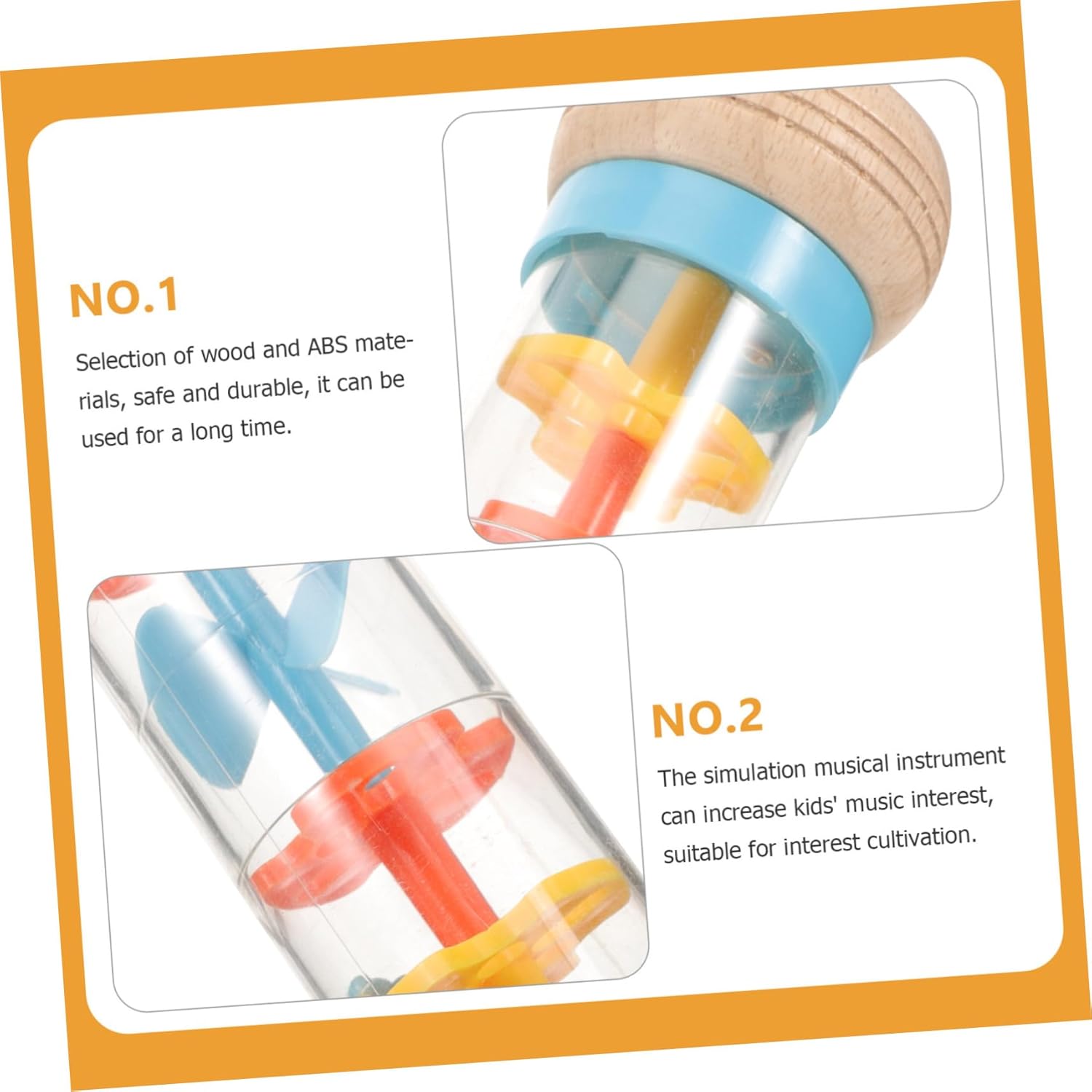 NO.1

Selection of wood and ABS materials, safe and durable, it can be used for a long time.

NO.2

The simulation musical instrument can increase kids' music interest, suitable for interest cultivation.