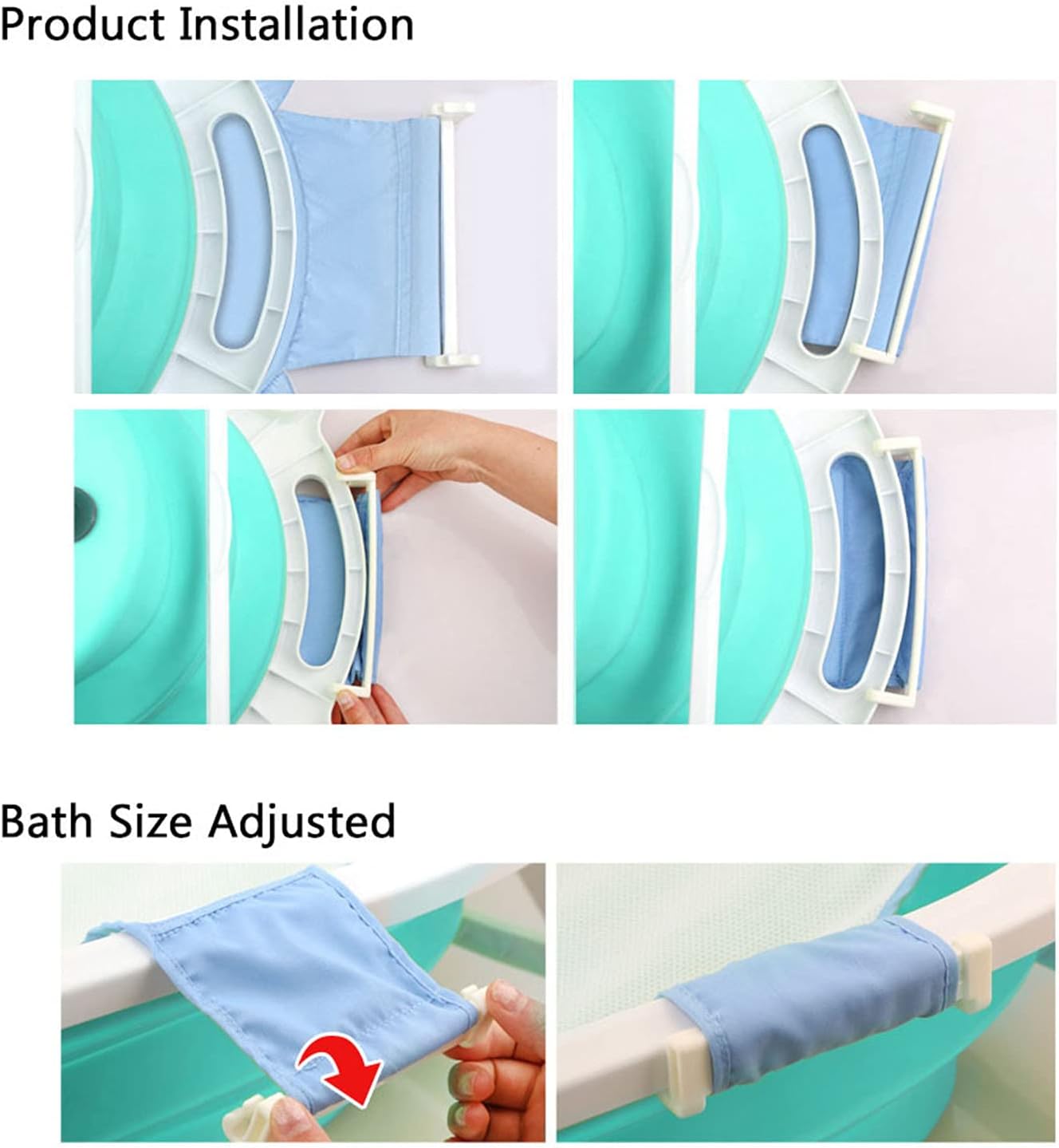 Product Installation

Bath Size Adjusted