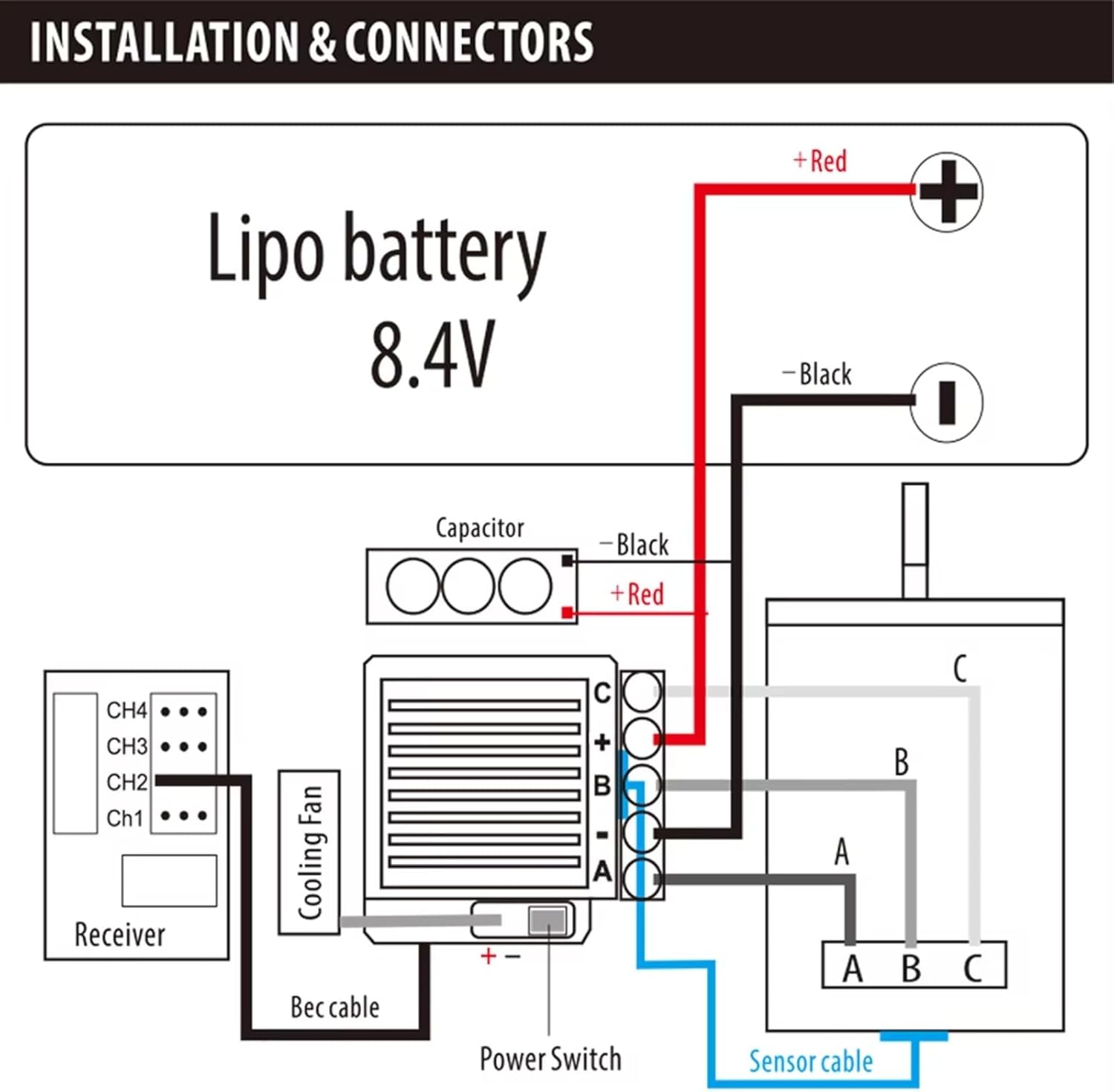 INSTALLATION & CONNECTORS

Lipo battery
8.4V

+Red
−Black

Capacitor
−Black
+Red

CH4
CH3
CH2
Ch1
Receiver

Cooling Fan

C
+
B
-
A

C
B
A

A B C

+ −

Bec cable

Power Switch

Sensor cable