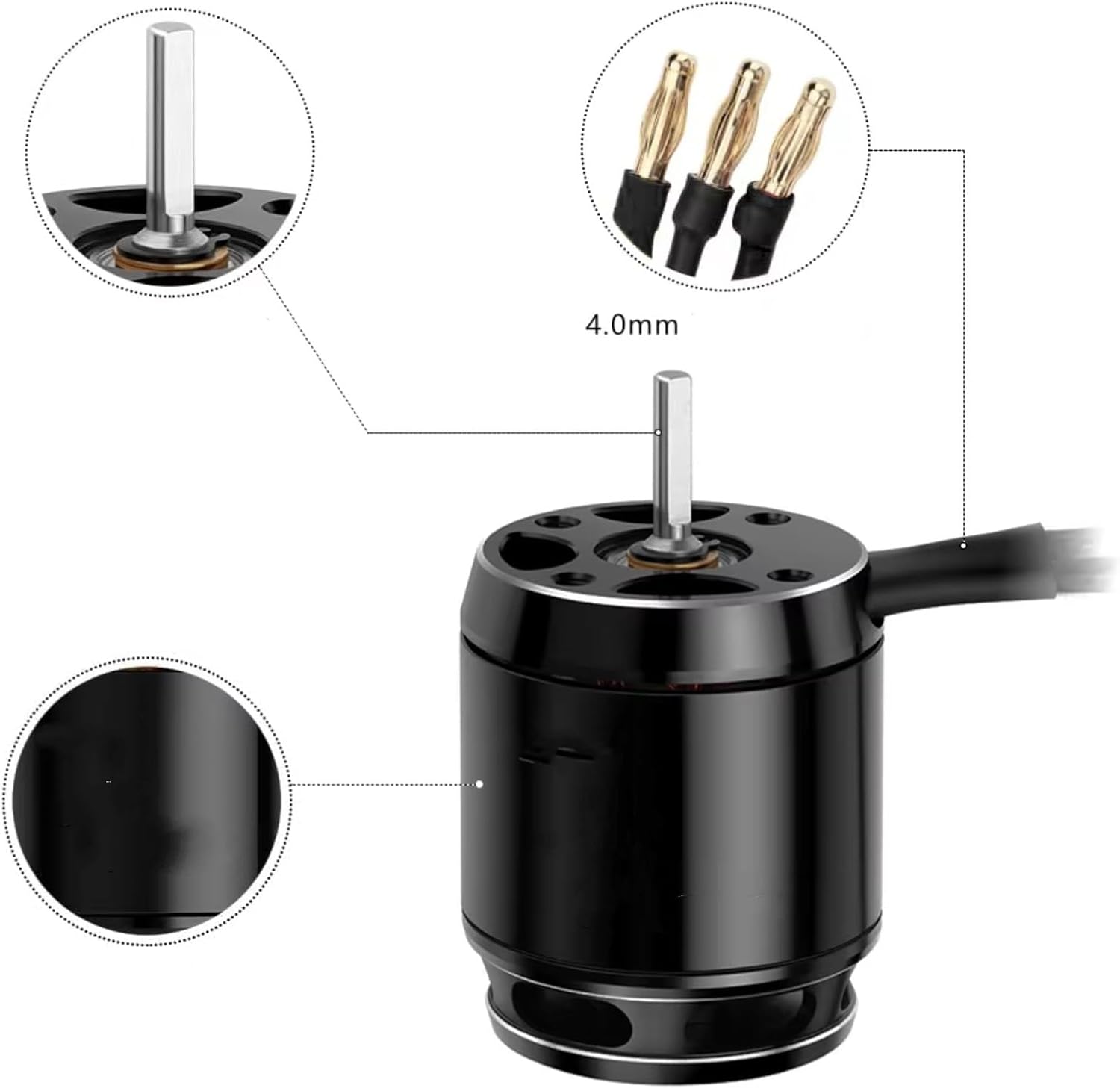 4.0mm