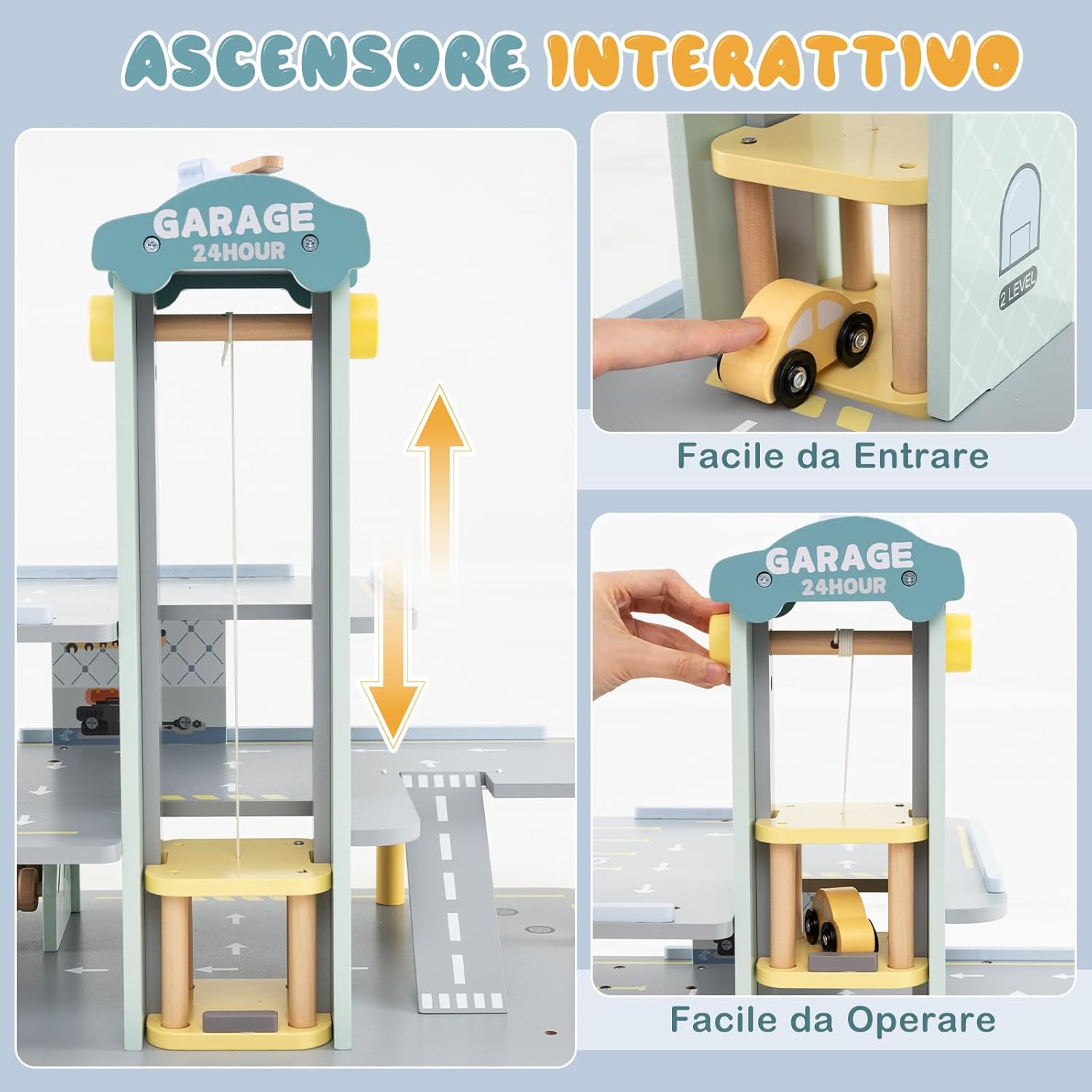 ASCENSORE INTERATTIVO

GARAGE
24HOUR

2 LEVEL

Facile da Entrare

GARAGE
24HOUR

Facile da Operare