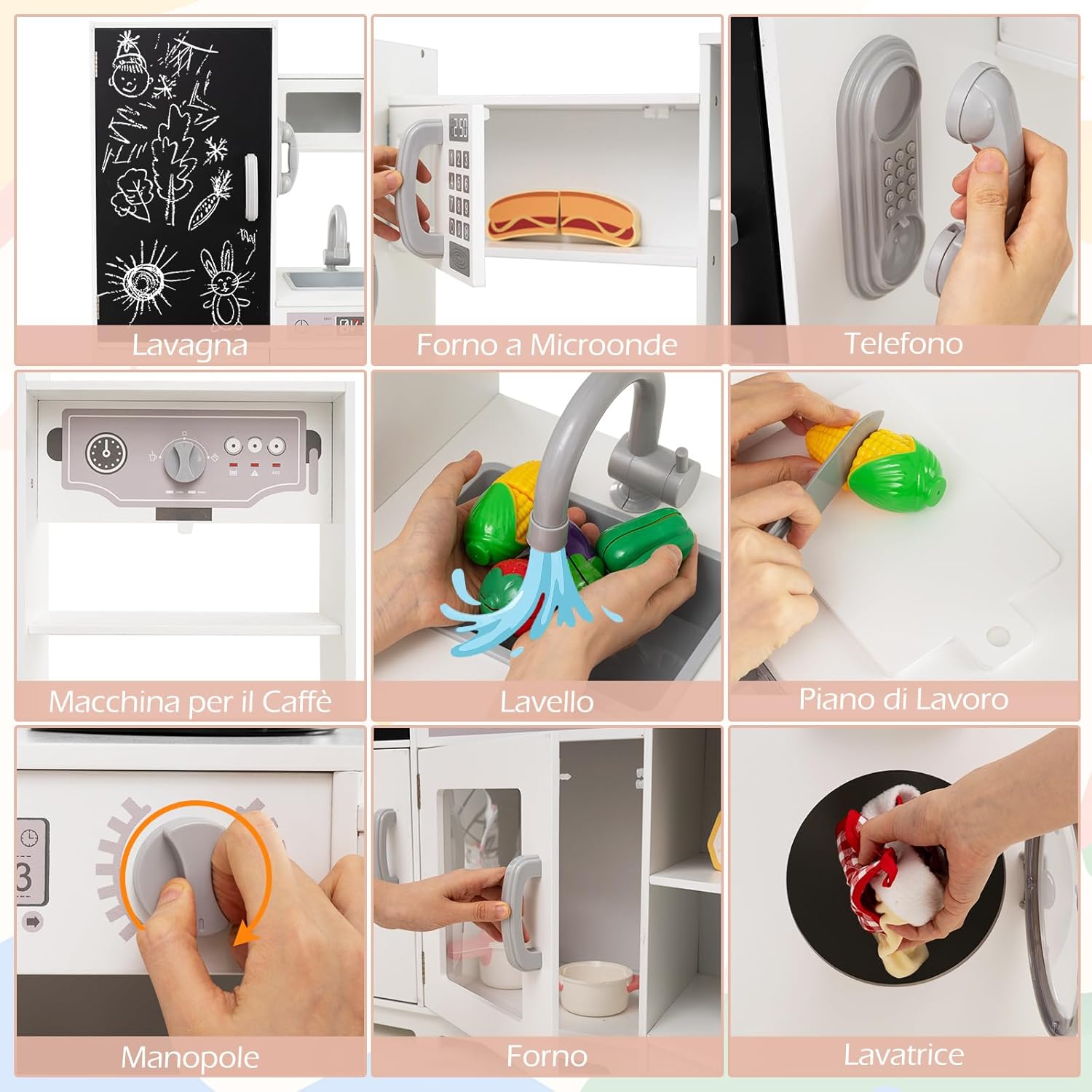 Lavagna

Forno a Microonde

Telefono

Macchina per il Caffè

Lavello

Piano di Lavoro

Manopole

Forno

Lavatrice