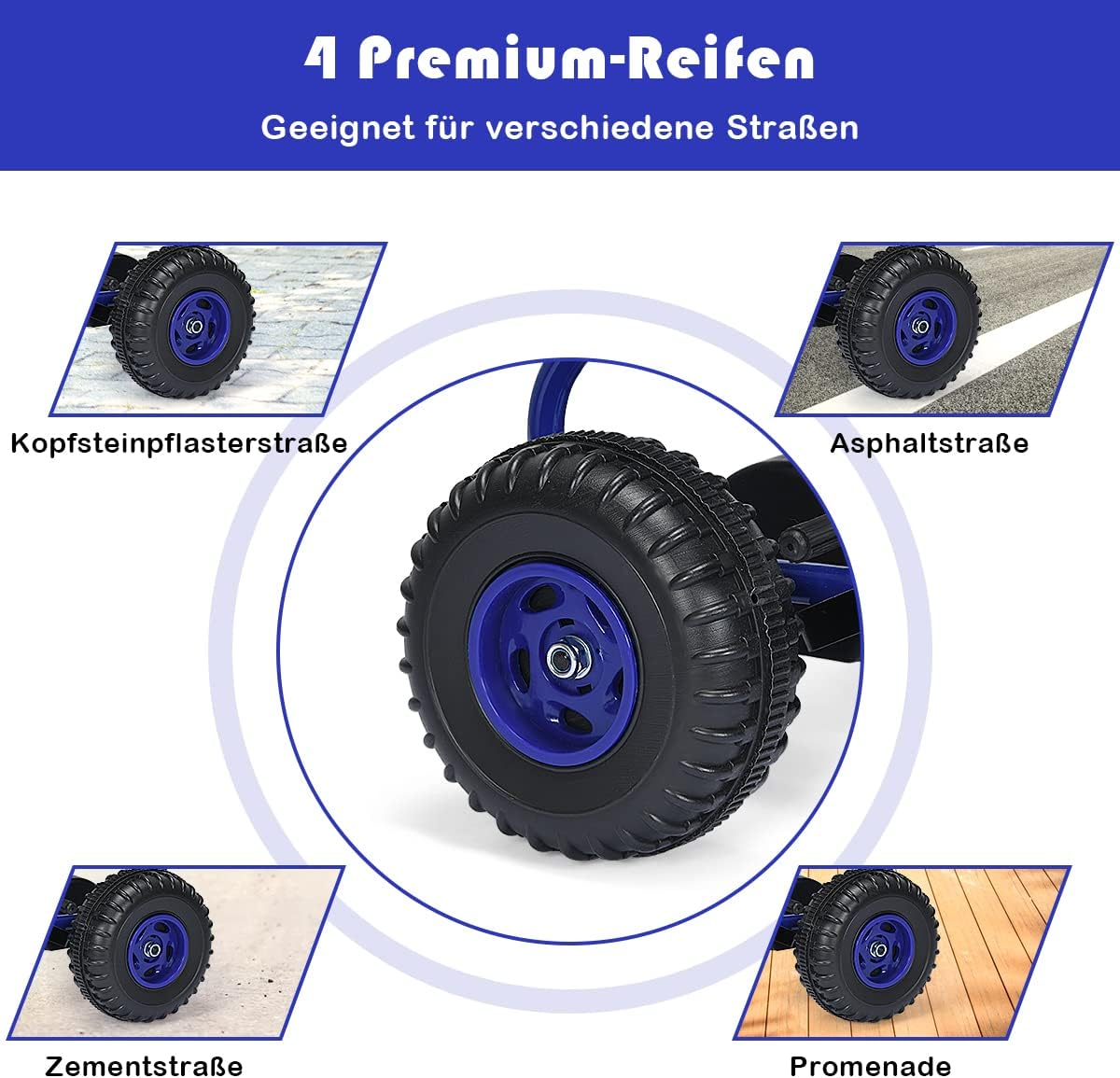 4 Premium-Reifen

Geeignet für verschiedene Straßen

Kopfsteinpflasterstraße

Asphaltstraße

Zementstraße

Promenade