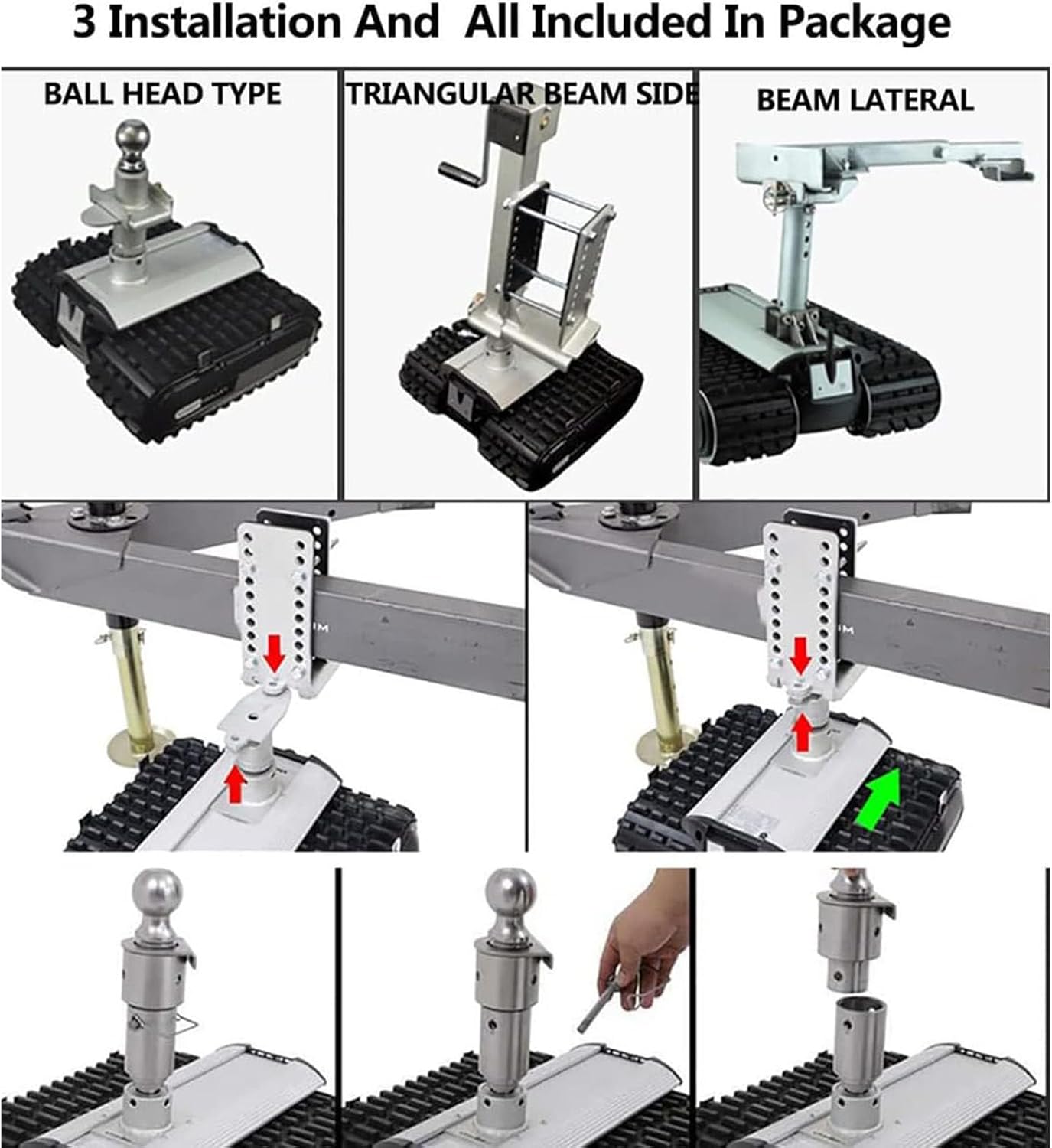 3 Installation And All Included In Package

BALL HEAD TYPE

TRIANGULAR BEAM SIDE

BEAM LATERAL