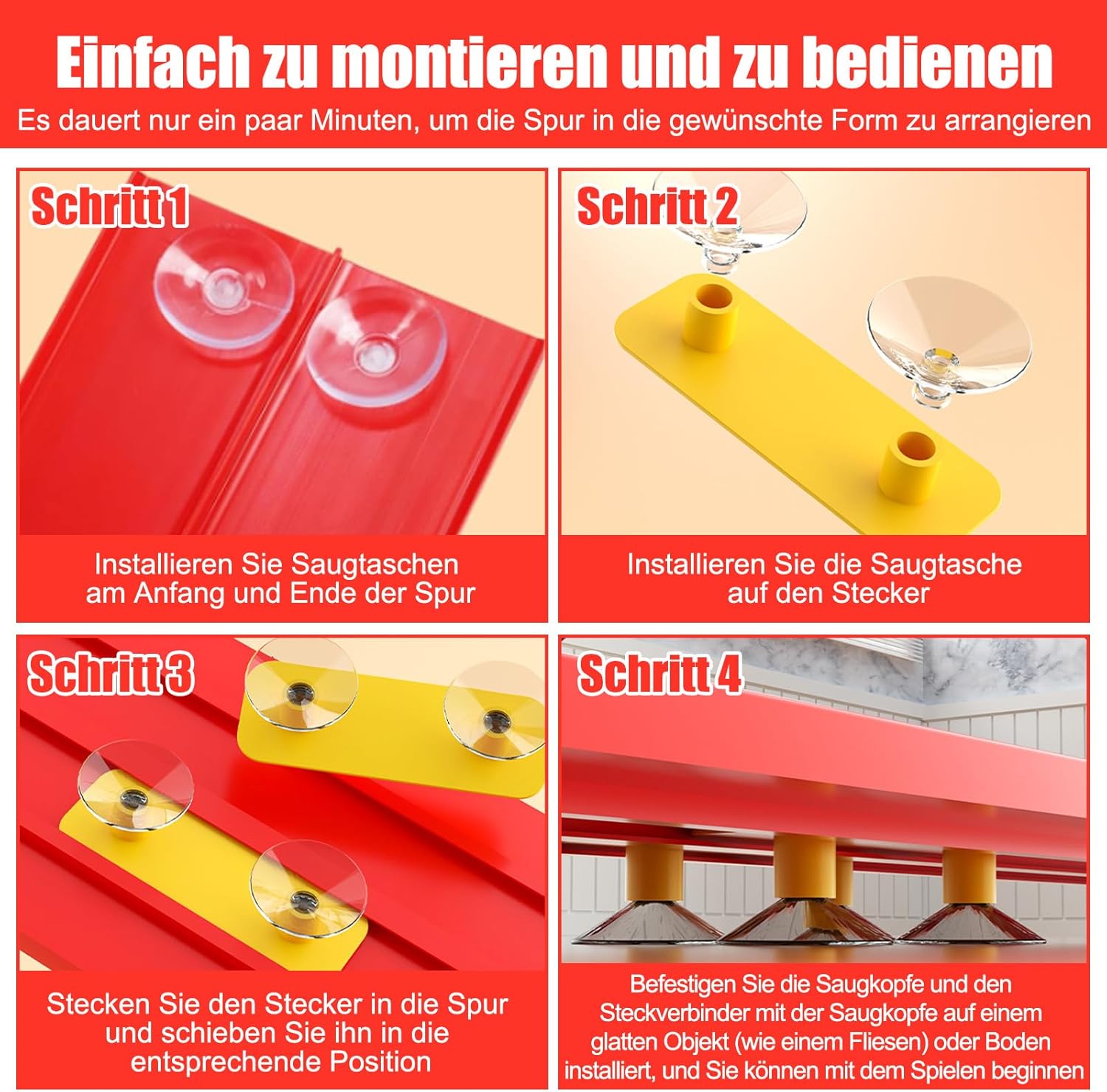 Einfach zu montieren und zu bedienen
Es dauert nur ein paar Minuten, um die Spur in die gewünschte Form zu arrangieren

Schritt 1
Installieren Sie Saugtaschen am Anfang und Ende der Spur

Schritt 2
Installieren Sie die Saugtasche auf den Stecker

Schritt 3
Stecken Sie den Stecker in die Spur und schieben Sie ihn in die entsprechende Position

Schritt 4
Befestigen Sie die Saugkopfe und den Steckverbinder mit der Saugkopfe auf einem glatten Objekt (wie einem Fliesen) oder Boden installiert, und Sie können mit dem Spielen beginnen