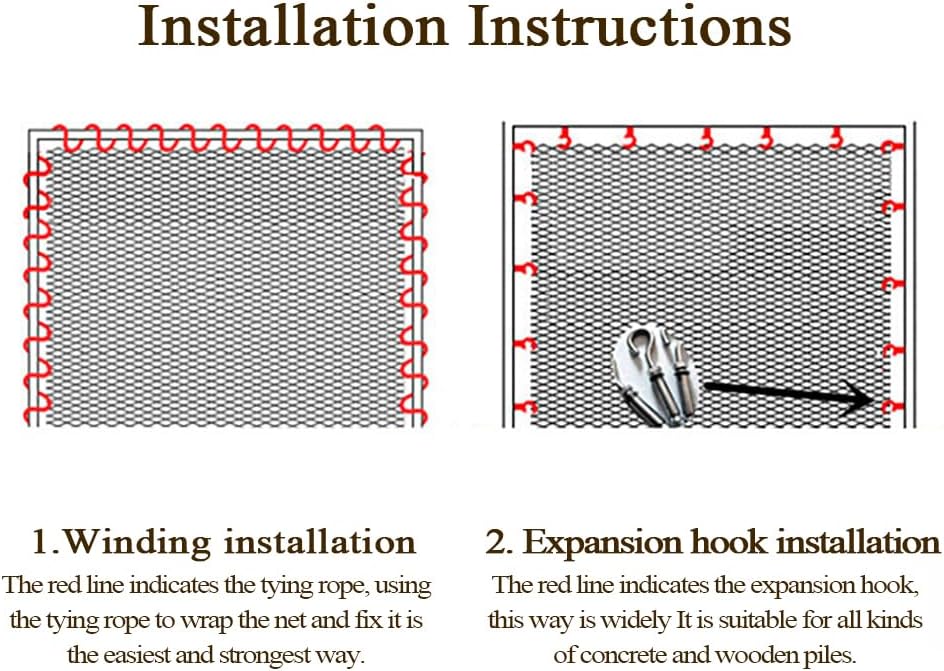 Installation Instructions

1.Winding installation
The red line indicates the tying rope, using the tying rope to wrap the net and fix it is the easiest and strongest way.

2. Expansion hook installation
The red line indicates the expansion hook, this way is widely It is suitable for all kinds of concrete and wooden piles.