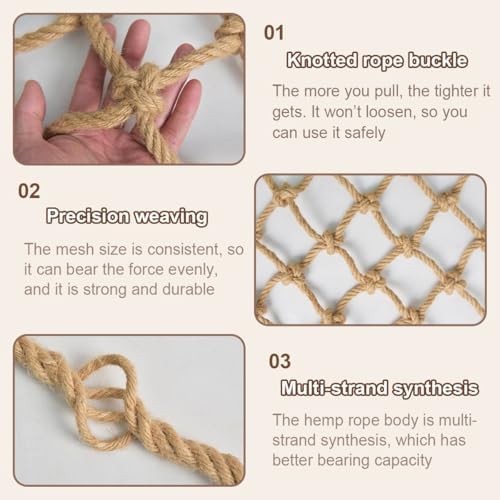 01

Knotted rope buckle

The more you pull, the tighter it gets. It won't loosen, so you can use it safely

02

Precision weaving

The mesh size is consistent, so it can bear the force evenly, and it is strong and durable

03

Multi-strand synthesis

The hemp rope body is multi-strand synthesis, which has better bearing capacity