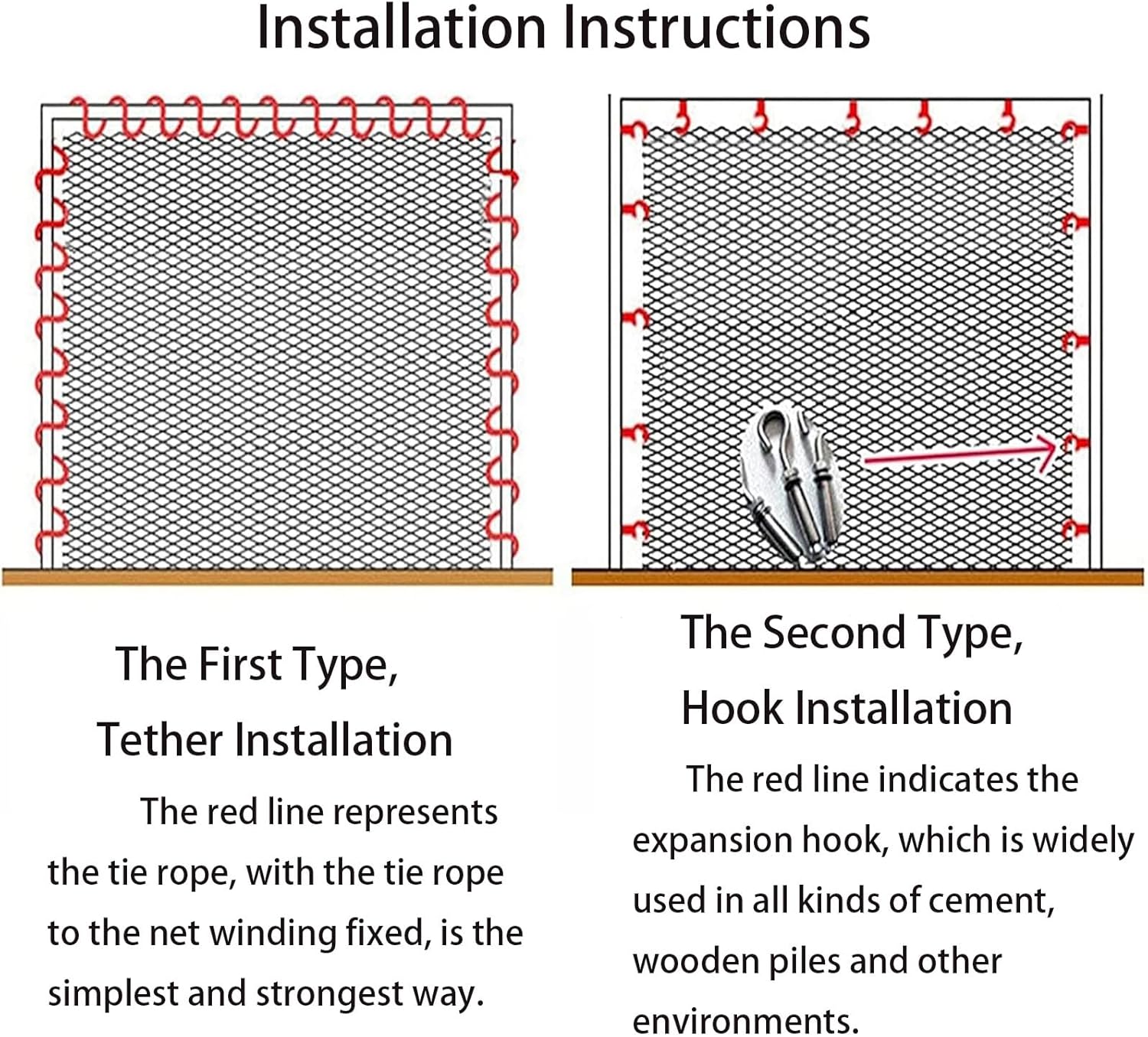 Installation Instructions

The First Type,
Tether Installation

The red line represents the tie rope, with the tie rope to the net winding fixed, is the simplest and strongest way.

The Second Type,
Hook Installation

The red line indicates the expansion hook, which is widely used in all kinds of cement, wooden piles and other environments.